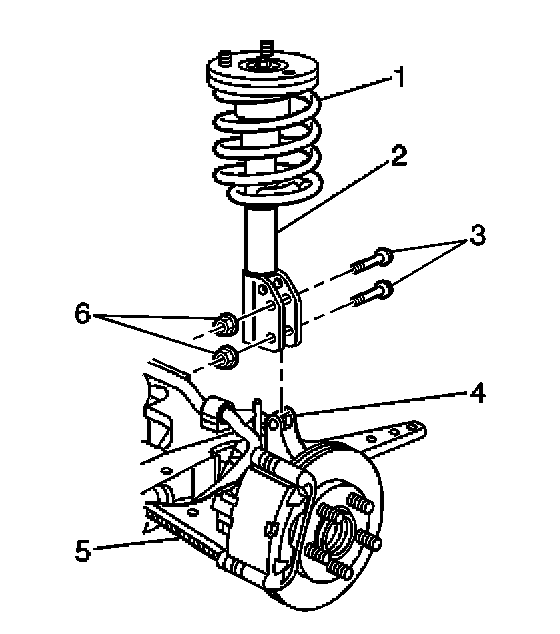 1
2
3
6
4
5