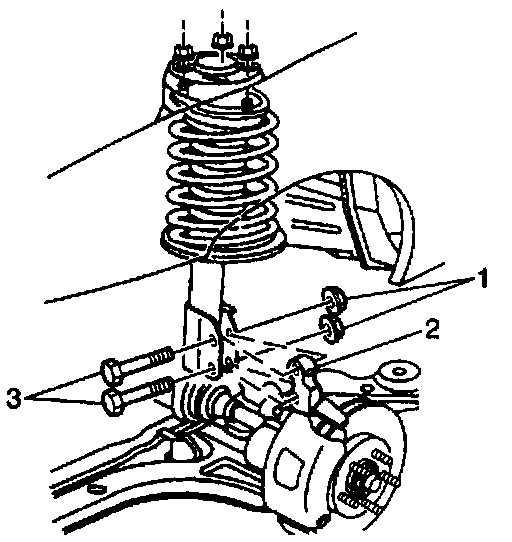 1
2
3