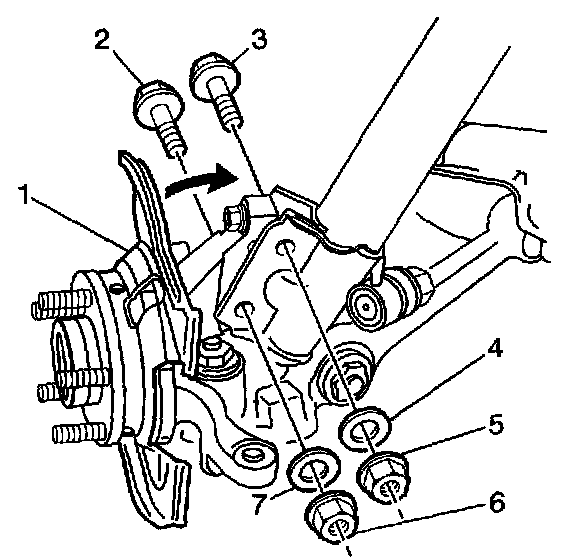 2
3
1
4
5
7
6