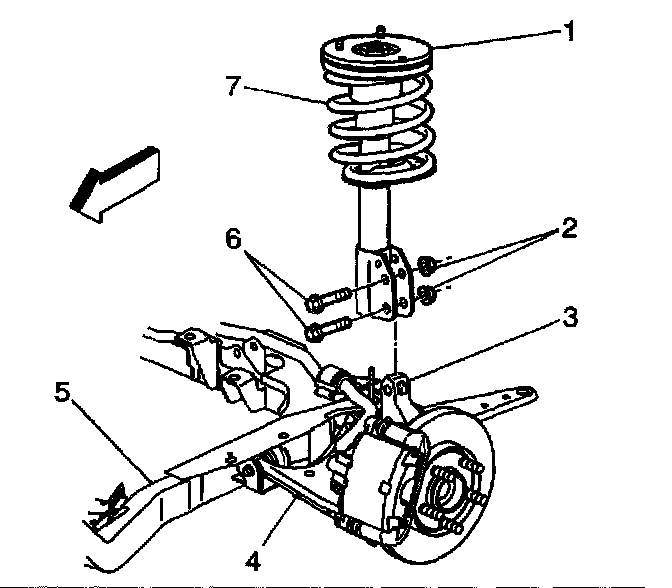 1
7
2
6
3
5
4