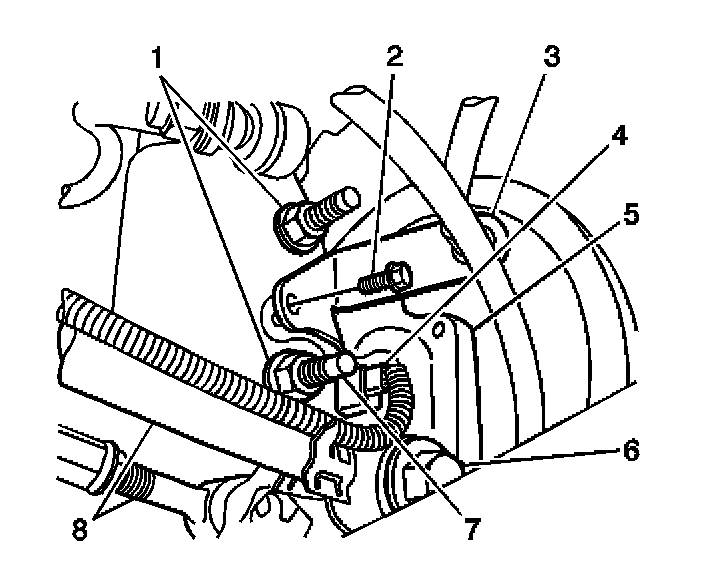 1
2
3
4
5
6
7
8