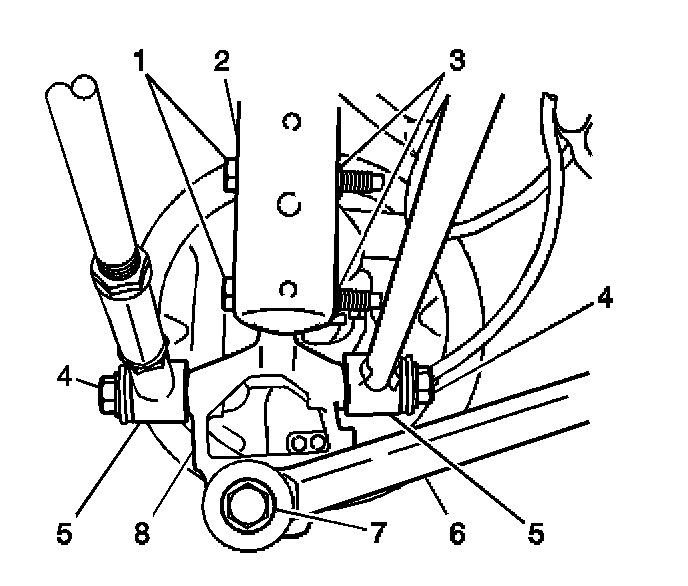 1
2
3
4
4
5
8
7
6
5