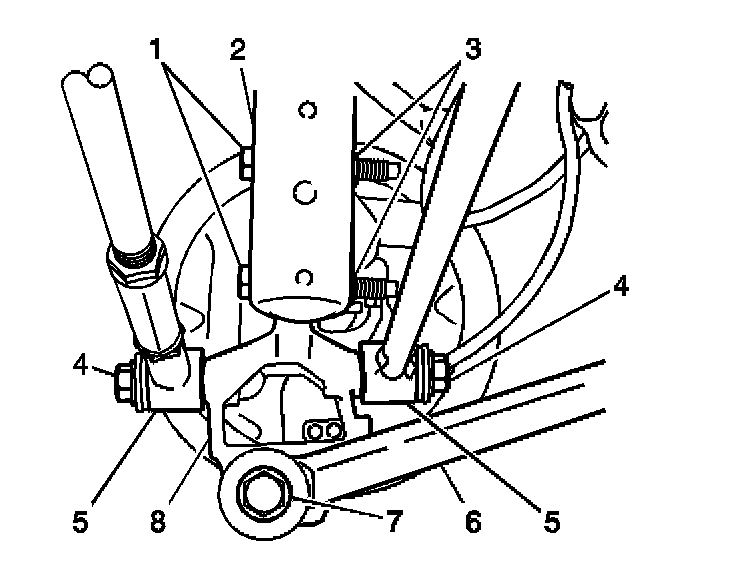 1
2
3
4
4
5
8
7
6
5