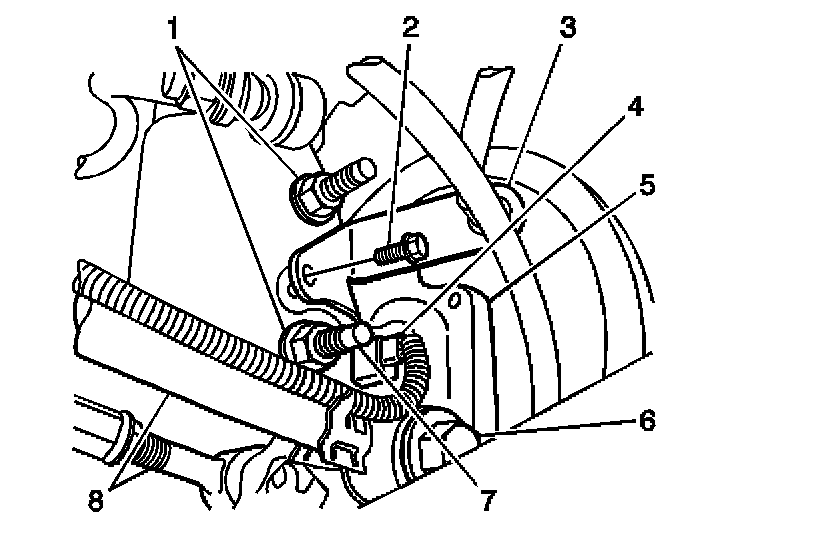 1
2
3
4
5
6
7
8