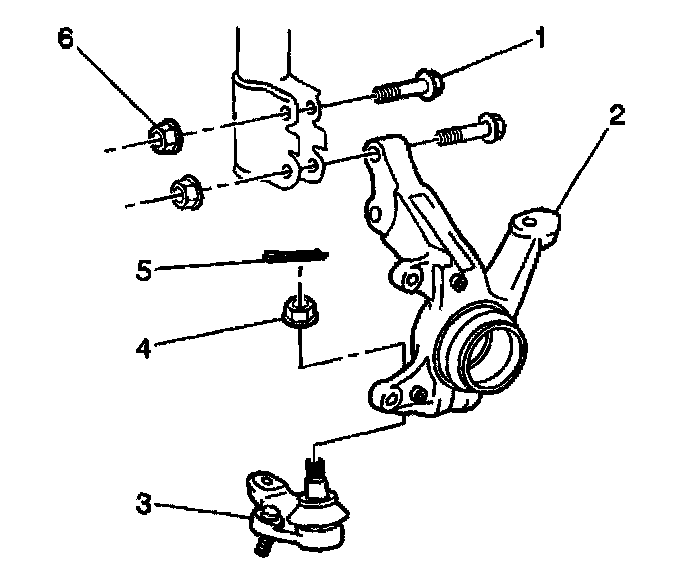 6
1
2
5
4
3