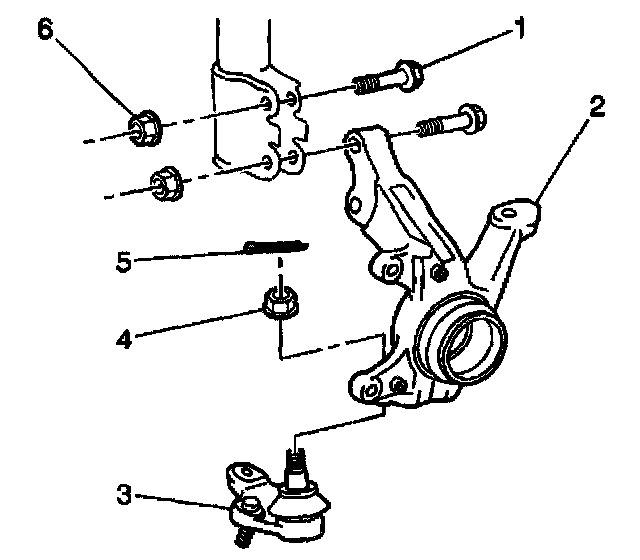 6
1
2
5
4
3