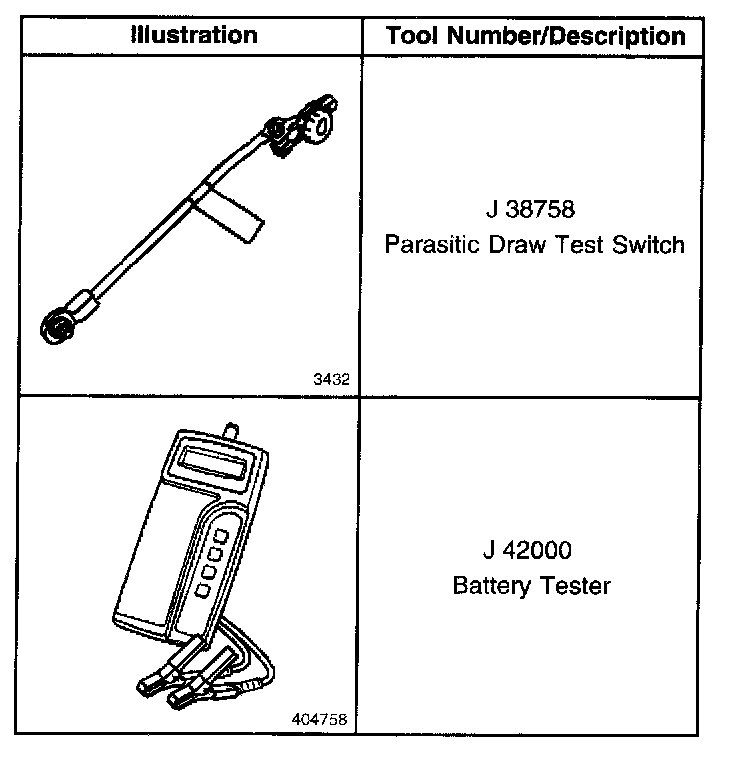 | Illustration | Tool Number/Description |
|---|---|
| 3432 | J 38758 Parasitic Draw Test Switch |
| 404758 | J 42000 Battery Tester |