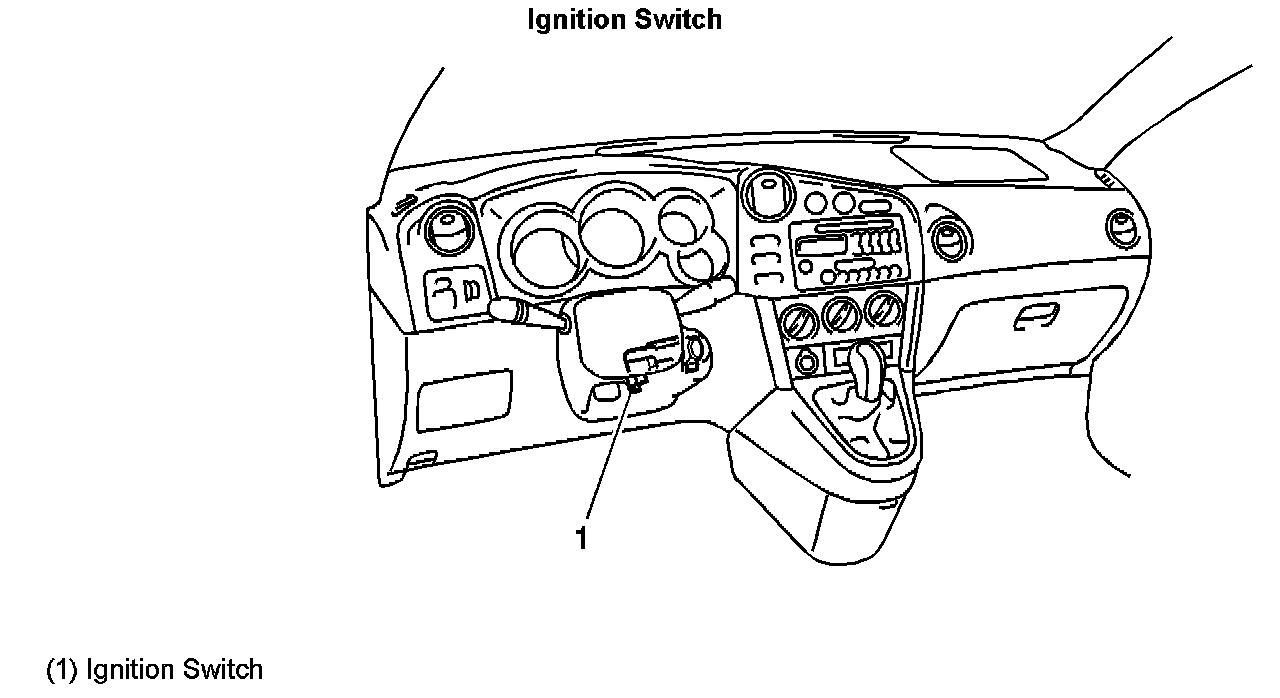 Ignition Switch

1

(1) Ignition Switch