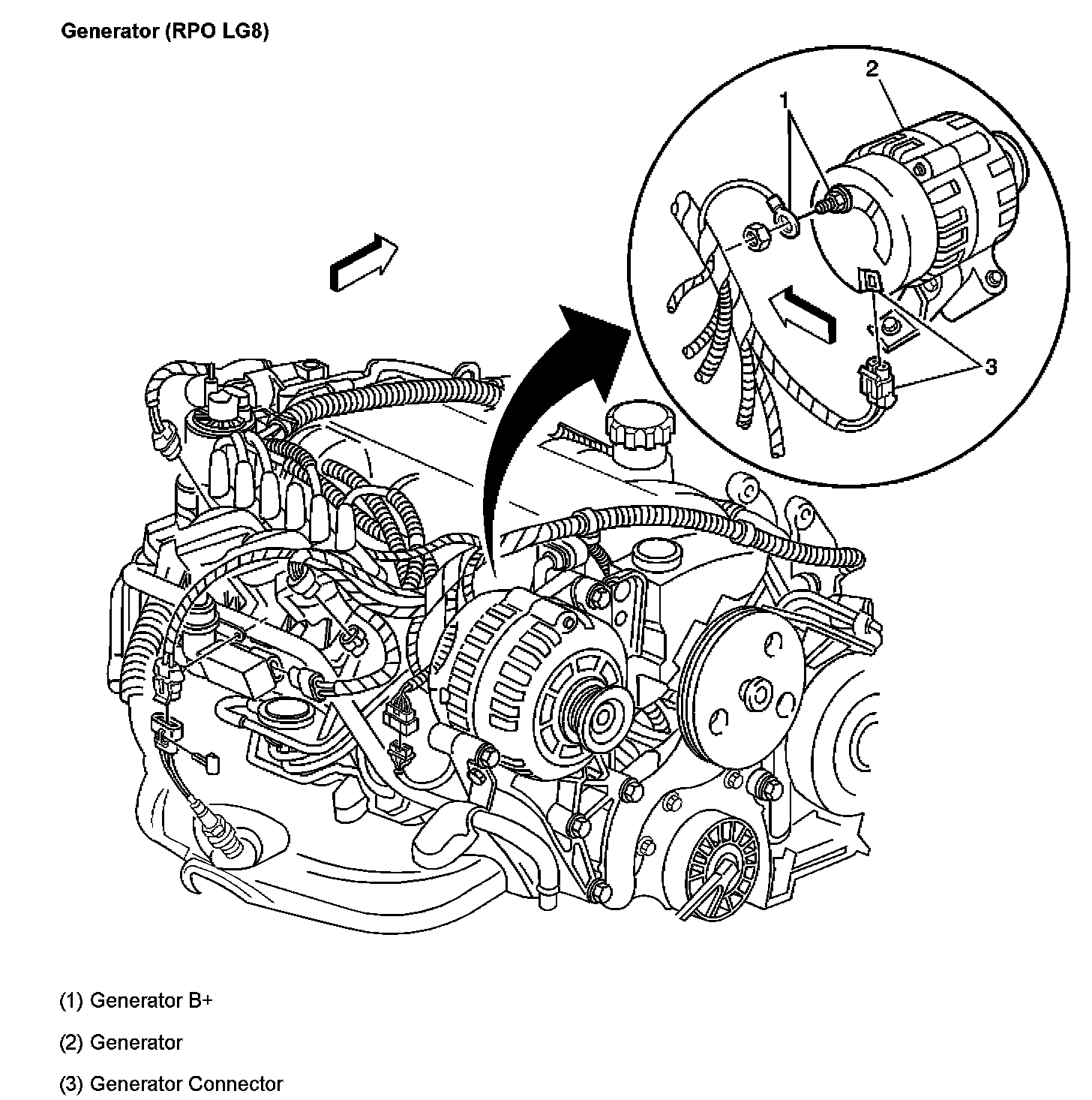 Generator (RPO LG8)

2

1

3

(1) Generator B+

(2) Generator

(3) Generator Connector