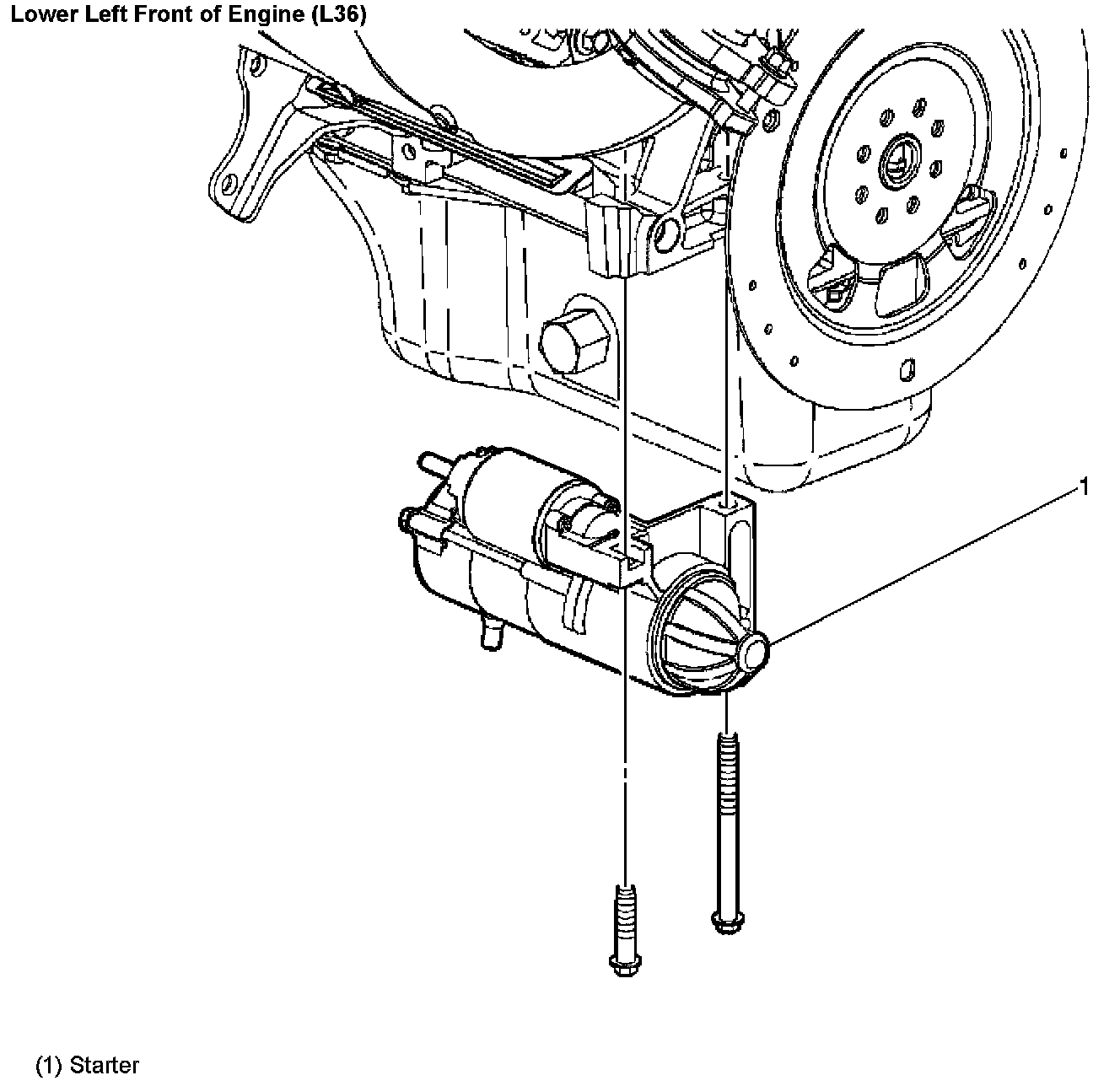 Lower Left Front of Engine (L36)

1

(1) Starter