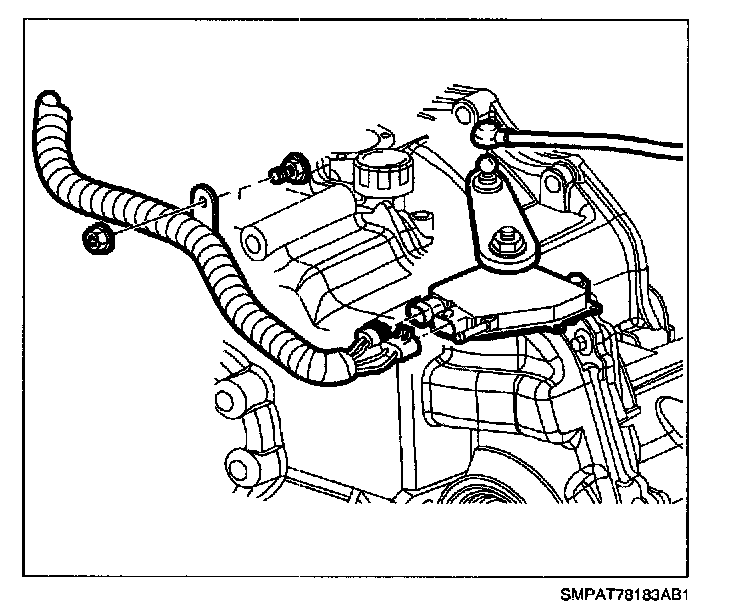 SMPAT78183AB1