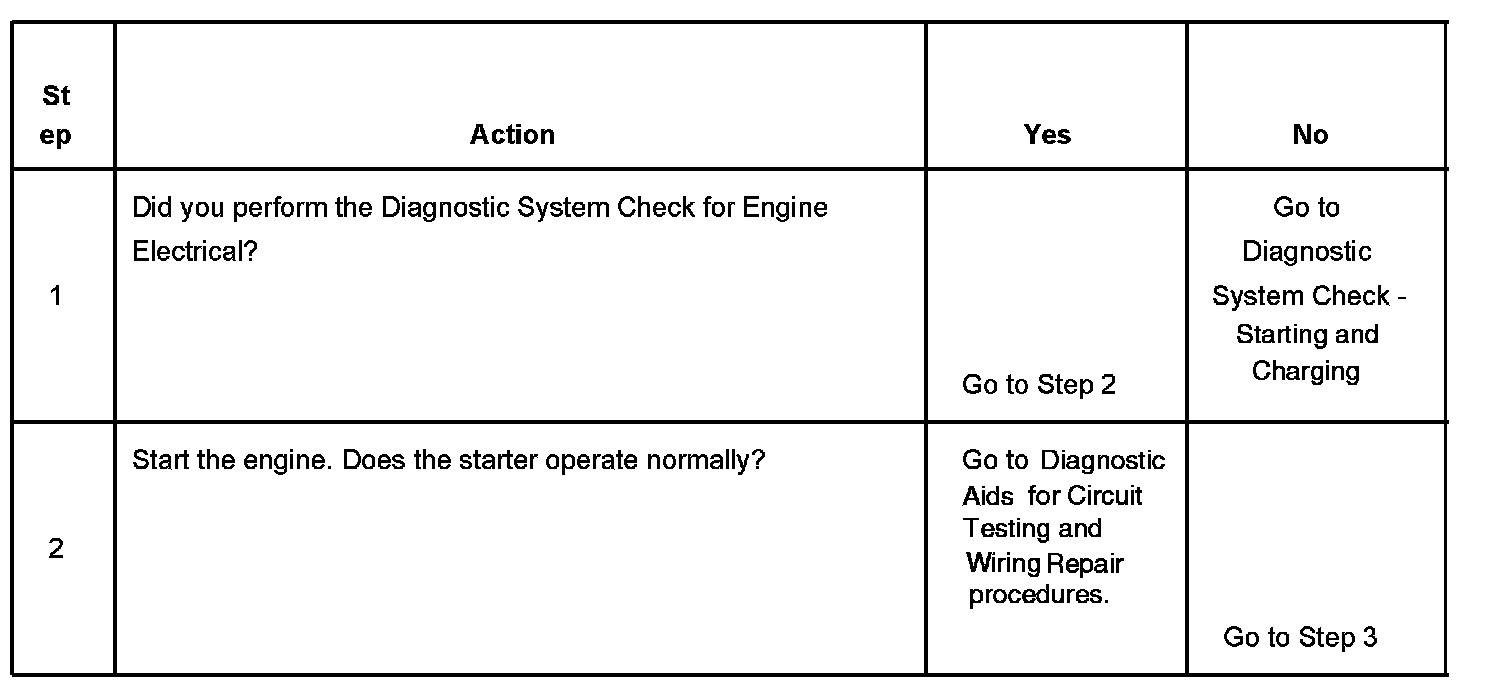 | Step | Action | Yes | No |
|---|---|---|---|
| 1 | Did you perform the Diagnostic System Check for Engine Electrical? | Go to Step 2 | Go to Diagnostic System Check - Starting and Charging |
| 2 | Start the engine. Does the starter operate normally? | Go to Diagnostic Aids for Circuit Testing and Wiring Repair procedures. | Go to Step 3 |