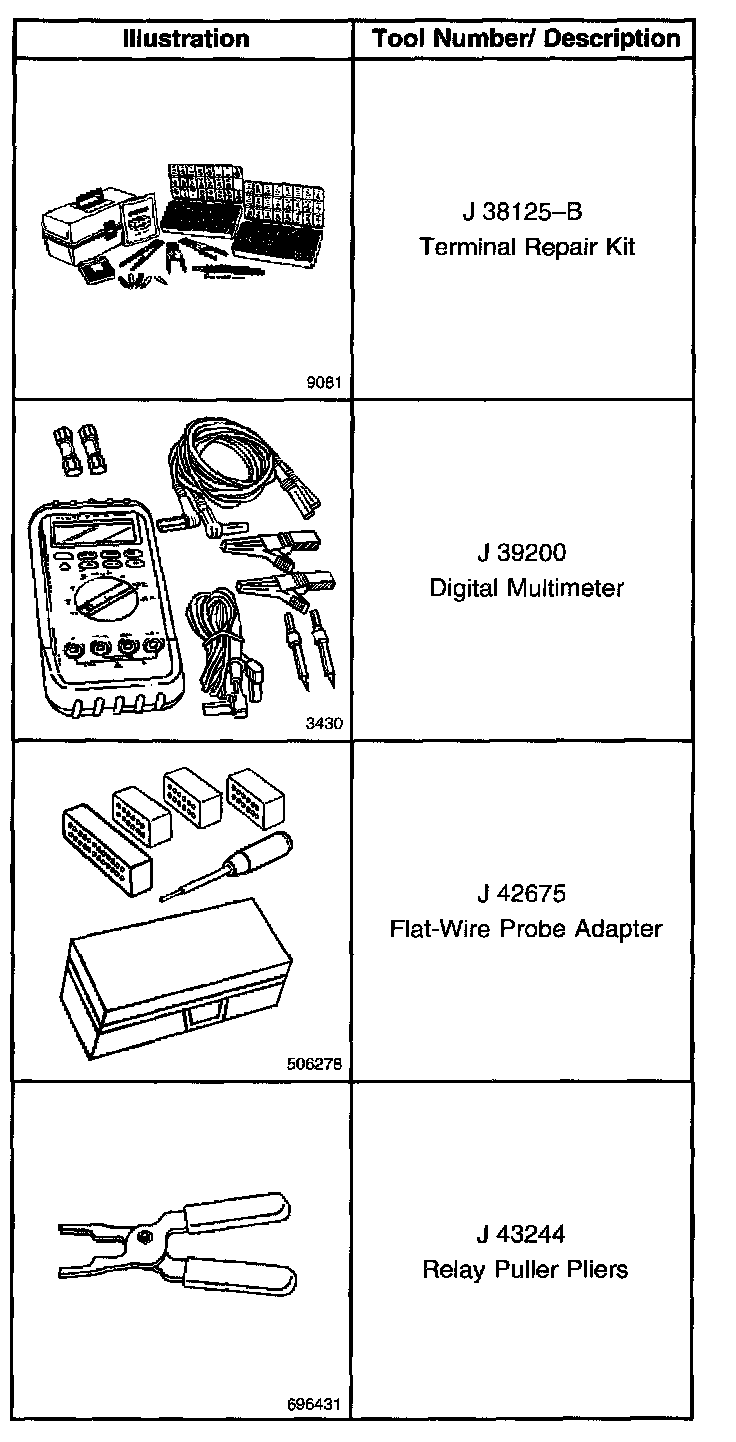 | Illustration | Tool Number/ Description |
|---|---|
| 9081 | J 38125–B Terminal Repair Kit |
| 3430 | J 39200 Digital Multimeter |
| 506278 | J 42675 Flat-Wire Probe Adapter |
| 696431 | J 43244 Relay Puller Pliers |