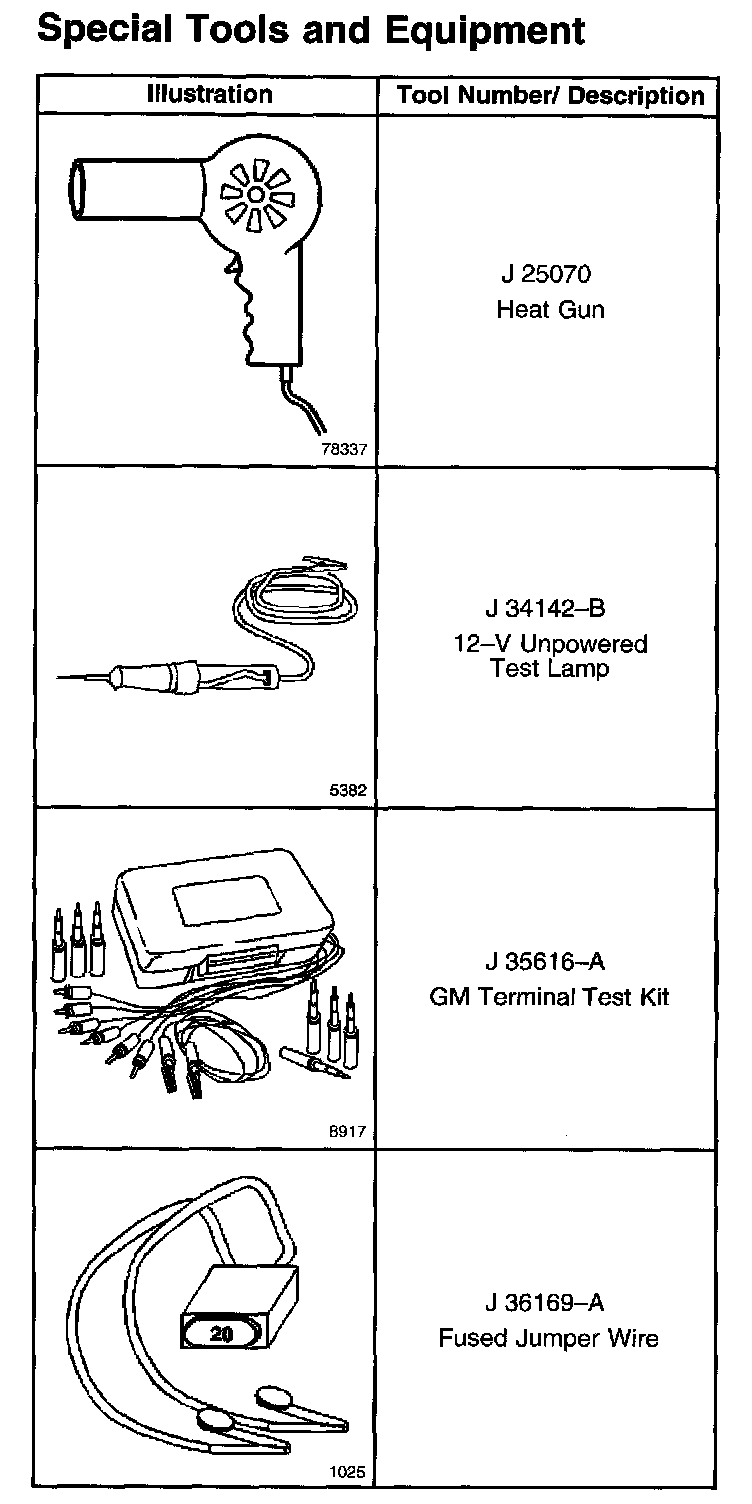 Special Tools and Equipment

| Illustration | Tool Number/ Description |
|---|---|
| 78337 | J 25070 Heat Gun |
| 5382 | J 34142–B 12–V Unpowered Test Lamp |
| 8917 | J 35616–A GM Terminal Test Kit |
| 20 1025 | J 36169–A Fused Jumper Wire |