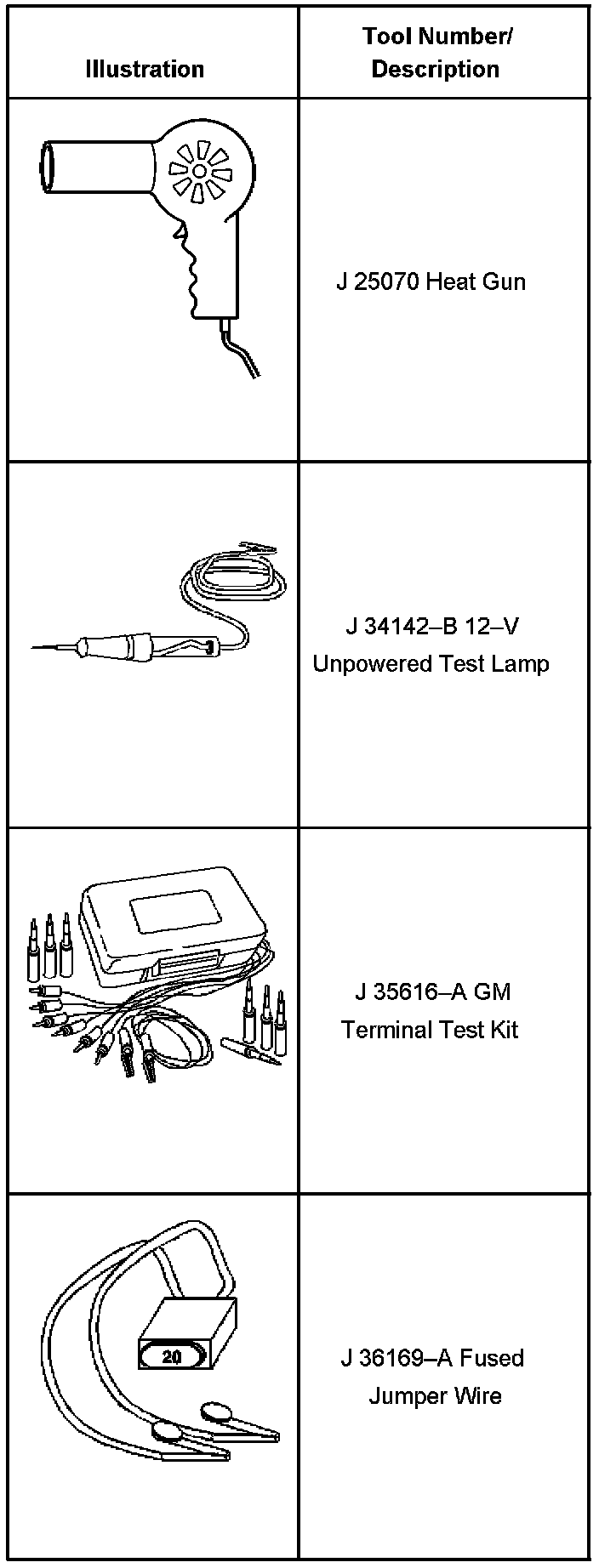 | Illustration | Tool Number/ Description |
|---|---|
|  | J 25070 Heat Gun |
|  | J 34142–B 12–V Unpowered Test Lamp |
|  | J 35616–A GM Terminal Test Kit |
| 20 | J 36169–A Fused Jumper Wire |