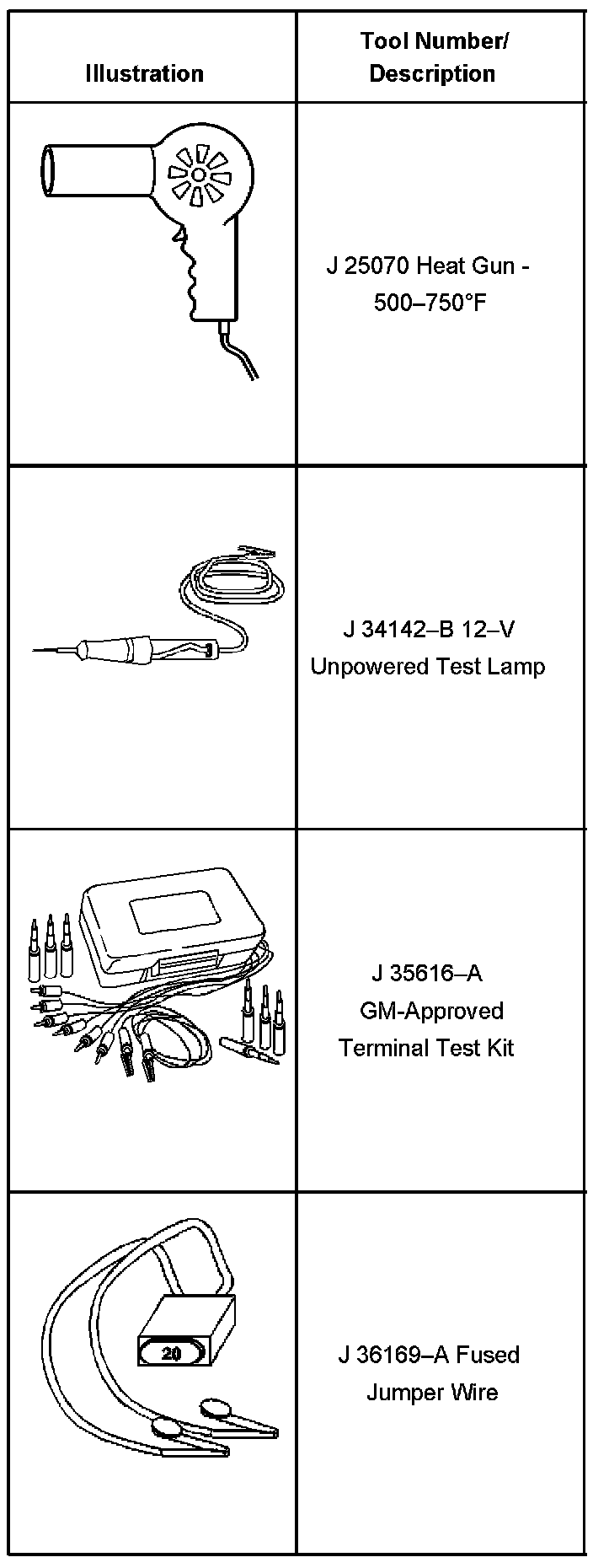 | Illustration | Tool Number/ Description |
|---|---|
| | J 25070 Heat Gun - 500–750°F |
| | J 34142–B 12–V Unpowered Test Lamp |
| | J 35616–A GM-Approved Terminal Test Kit |
| 20 | J 36169–A Fused Jumper Wire |