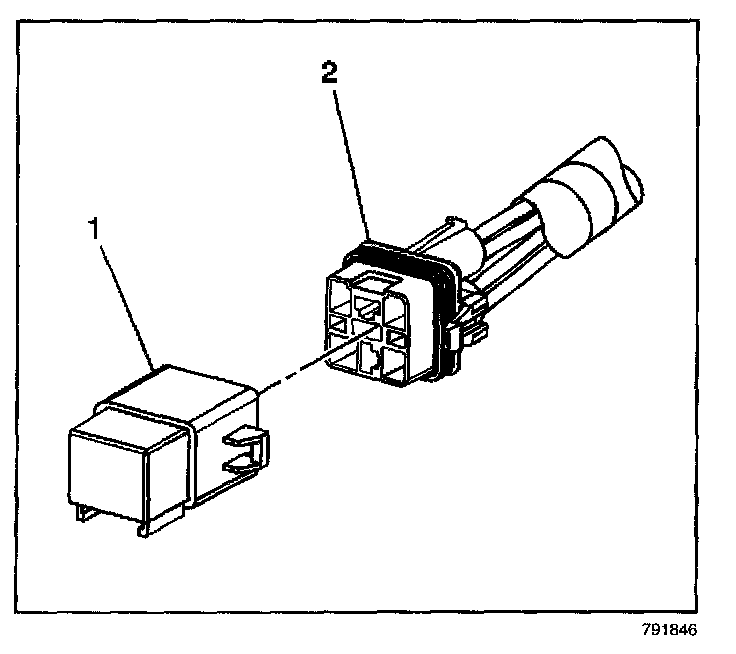 2

1

791846