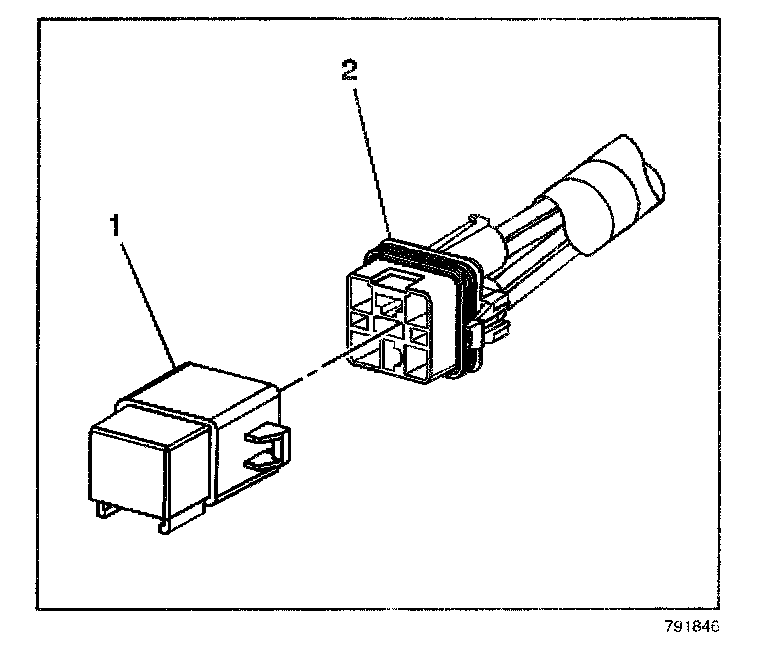 2

1

791846