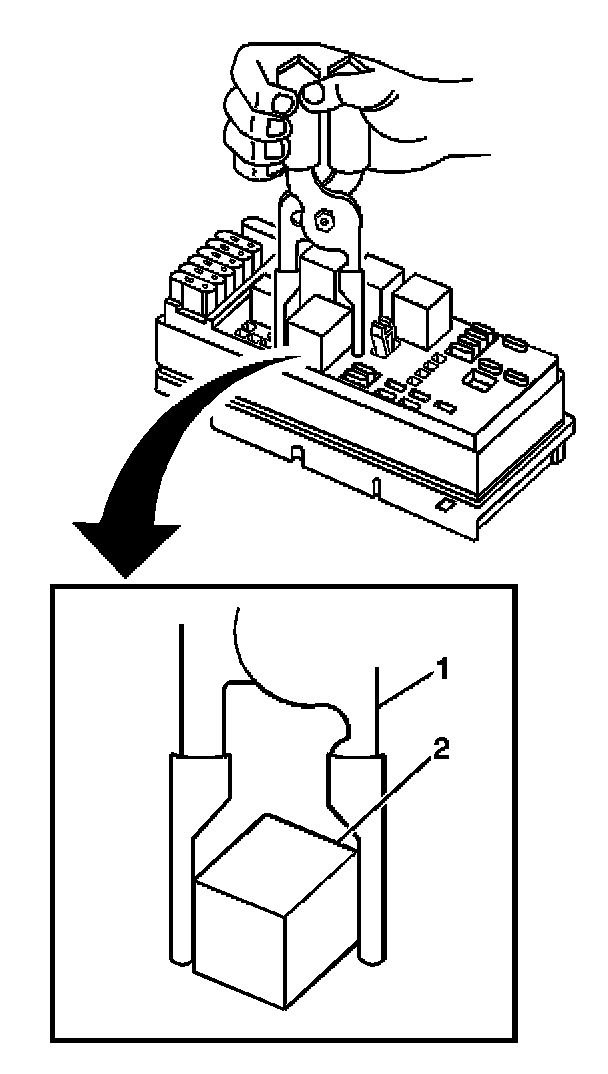 1
2