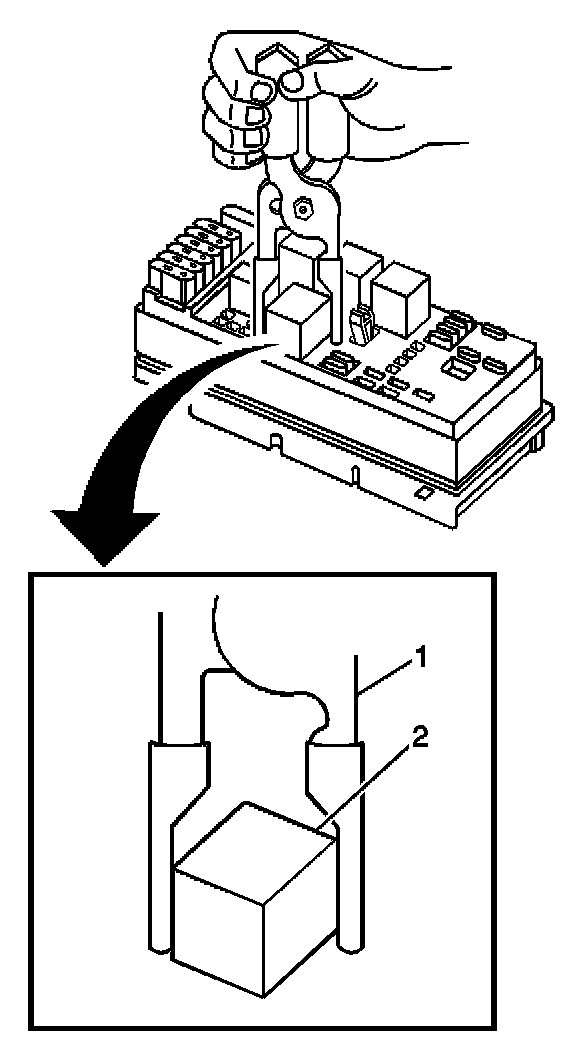 1
2