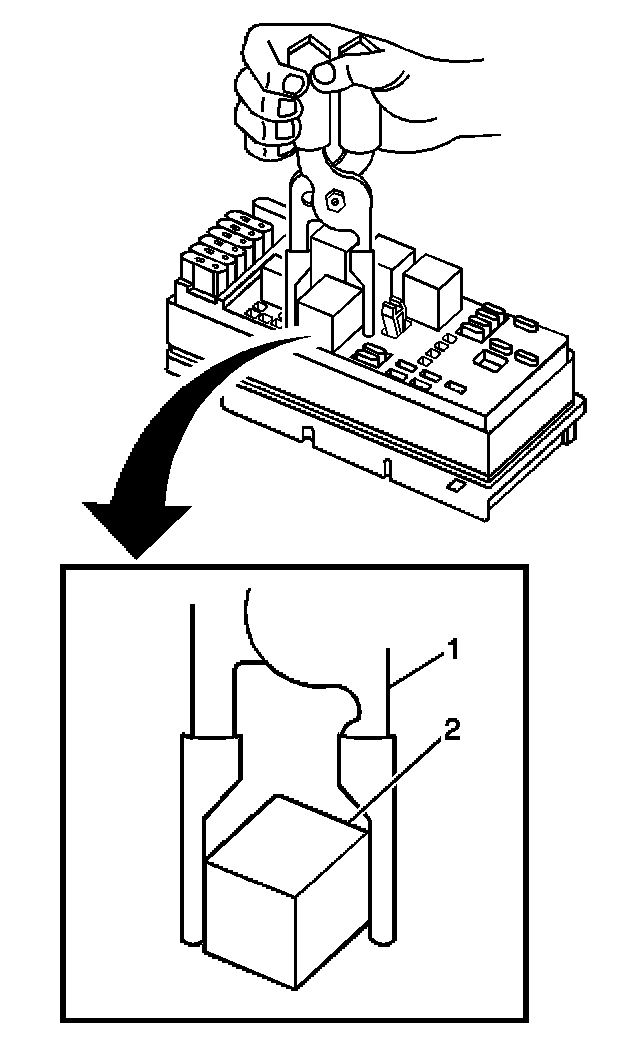 1
2