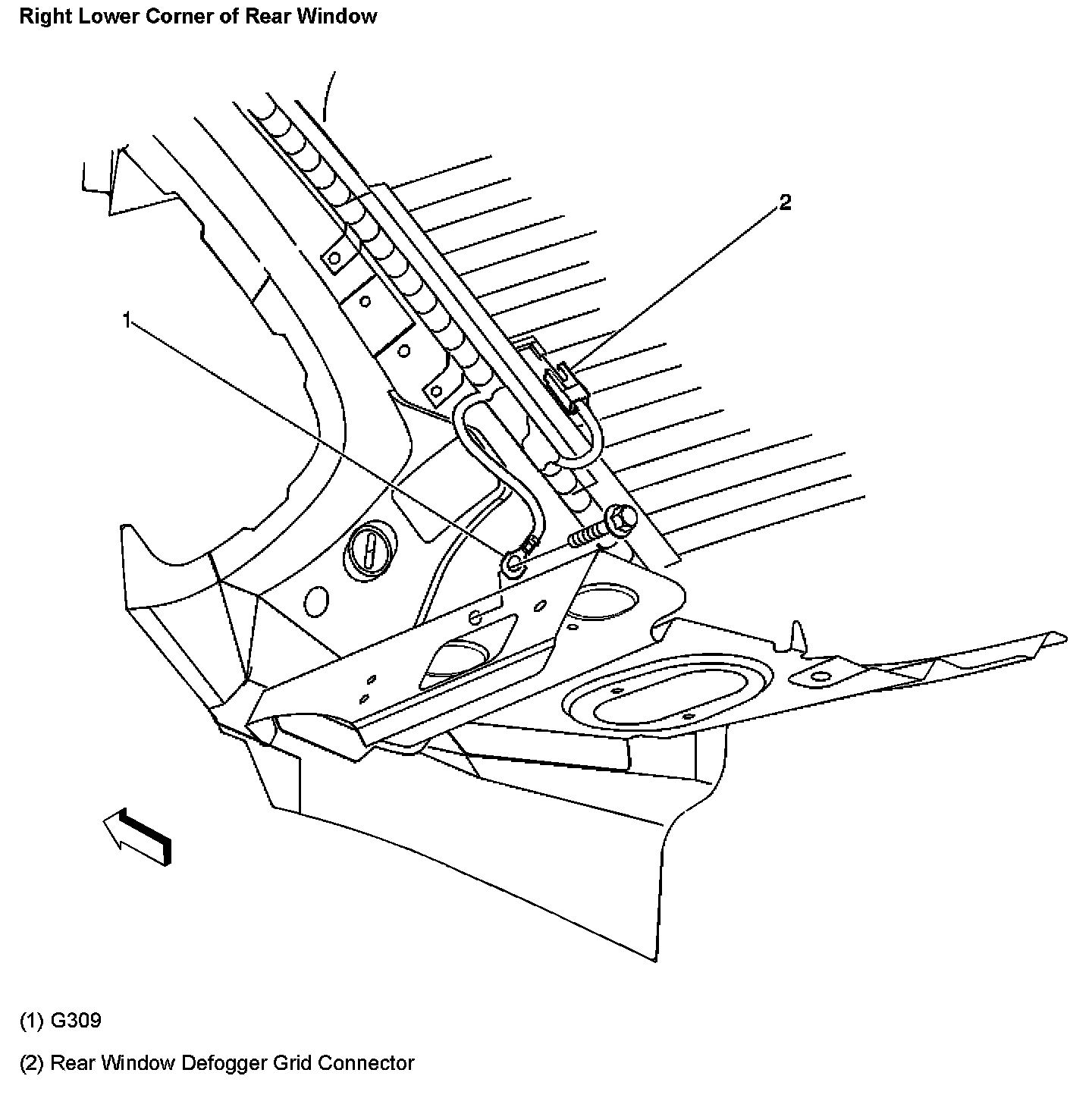 Right Lower Corner of Rear Window

2

1

(1) G309

(2) Rear Window Defogger Grid Connector