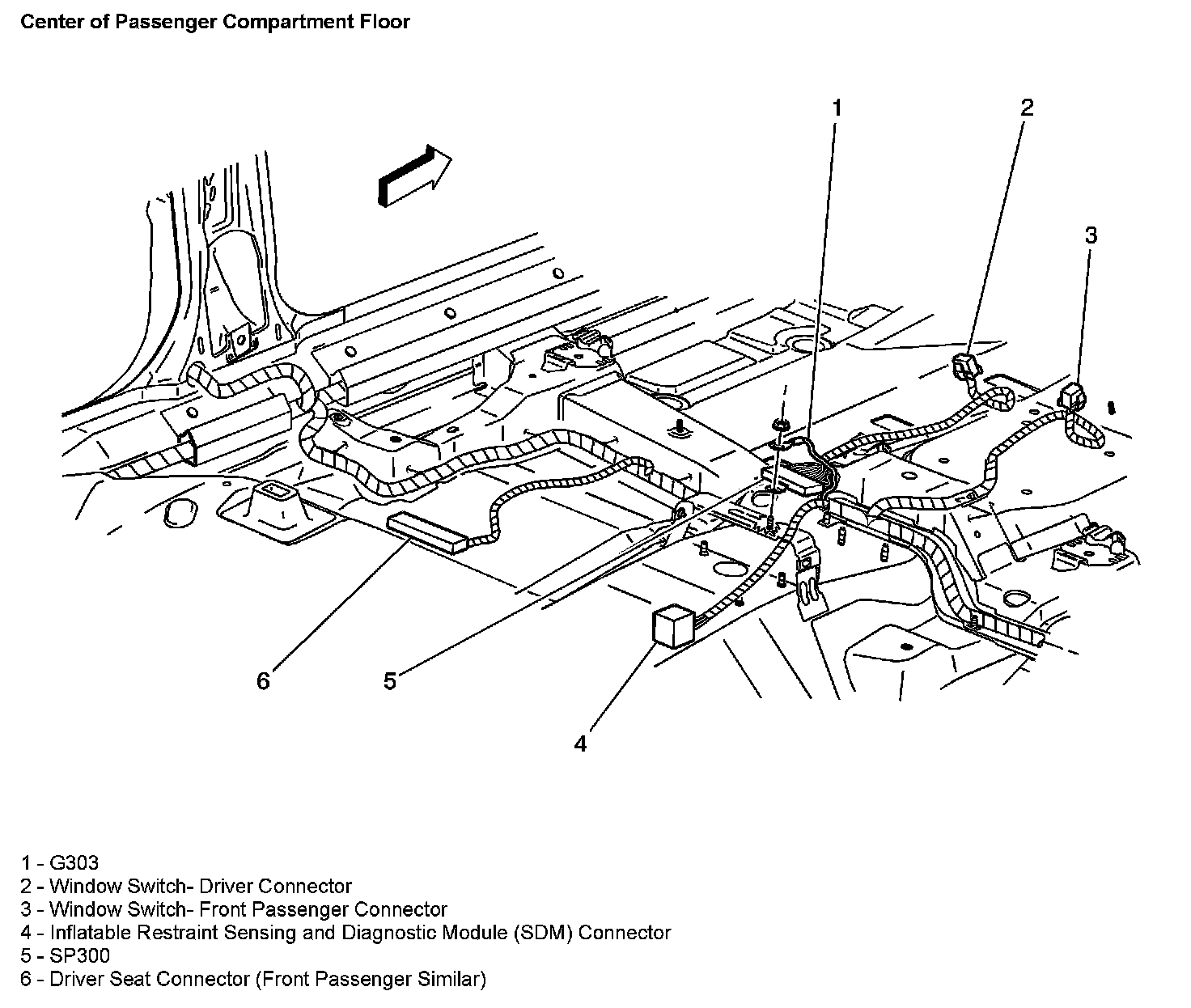 Center of Passenger Compartment Floor

1

2

3

6

5

4

1 - G303
2 - Window Switch- Driver Connector
3 - Window Switch- Front Passenger Connector
4 - Inflatable Restraint Sensing and Diagnostic Module (SDM) Connector
5 - SP300
6 - Driver Seat Connector (Front Passenger Similar)