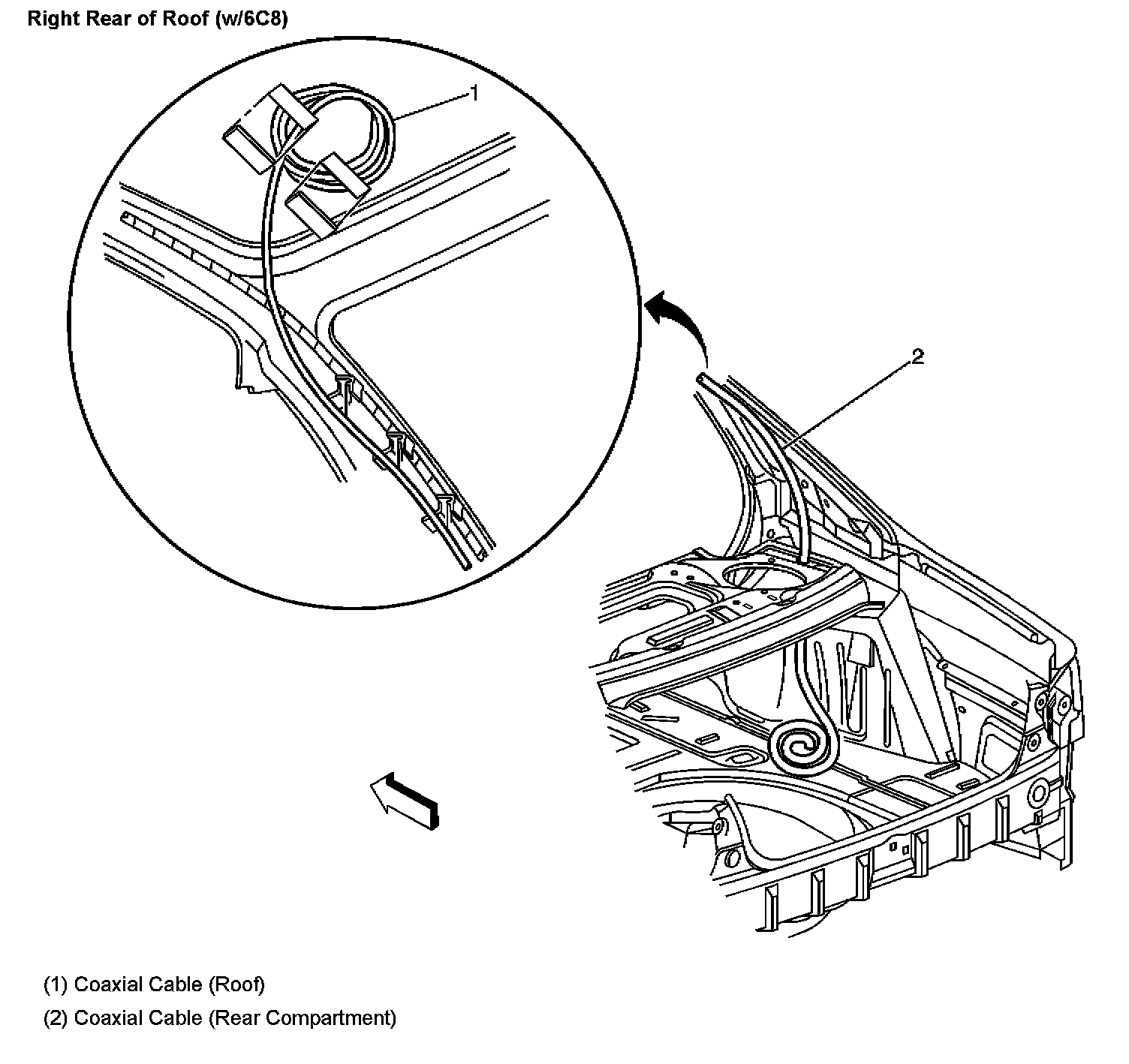 Right Rear of Roof (w/6C8)

1

2

(1) Coaxial Cable (Roof)

(2) Coaxial Cable (Rear Compartment)