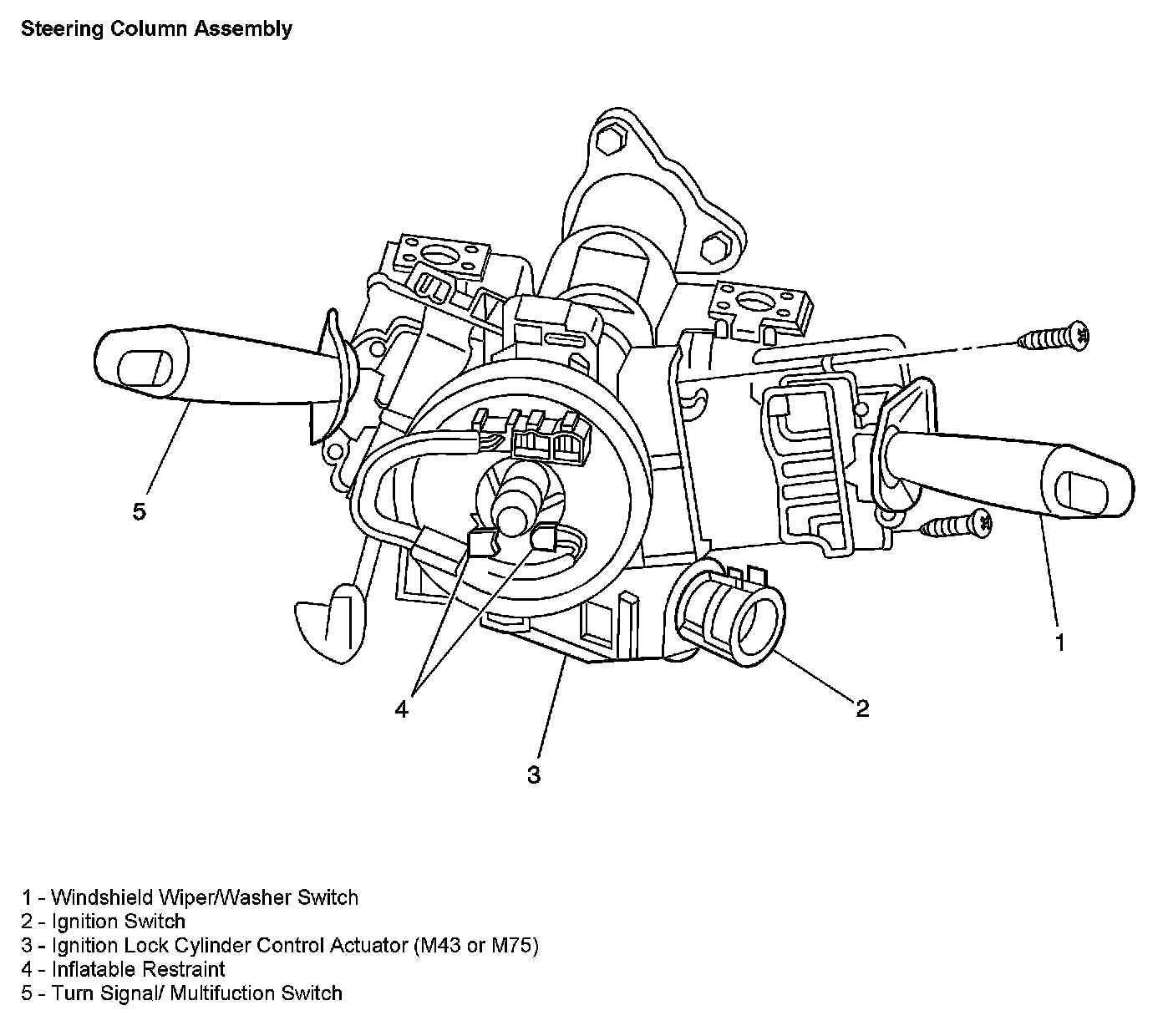 Steering Column Assembly

5

1

4

2

3

1 - Windshield Wiper/Washer Switch
2 - Ignition Switch
3 - Ignition Lock Cylinder Control Actuator (M43 or M75)
4 - Inflatable Restraint
5 - Turn Signal/ Multifuction Switch