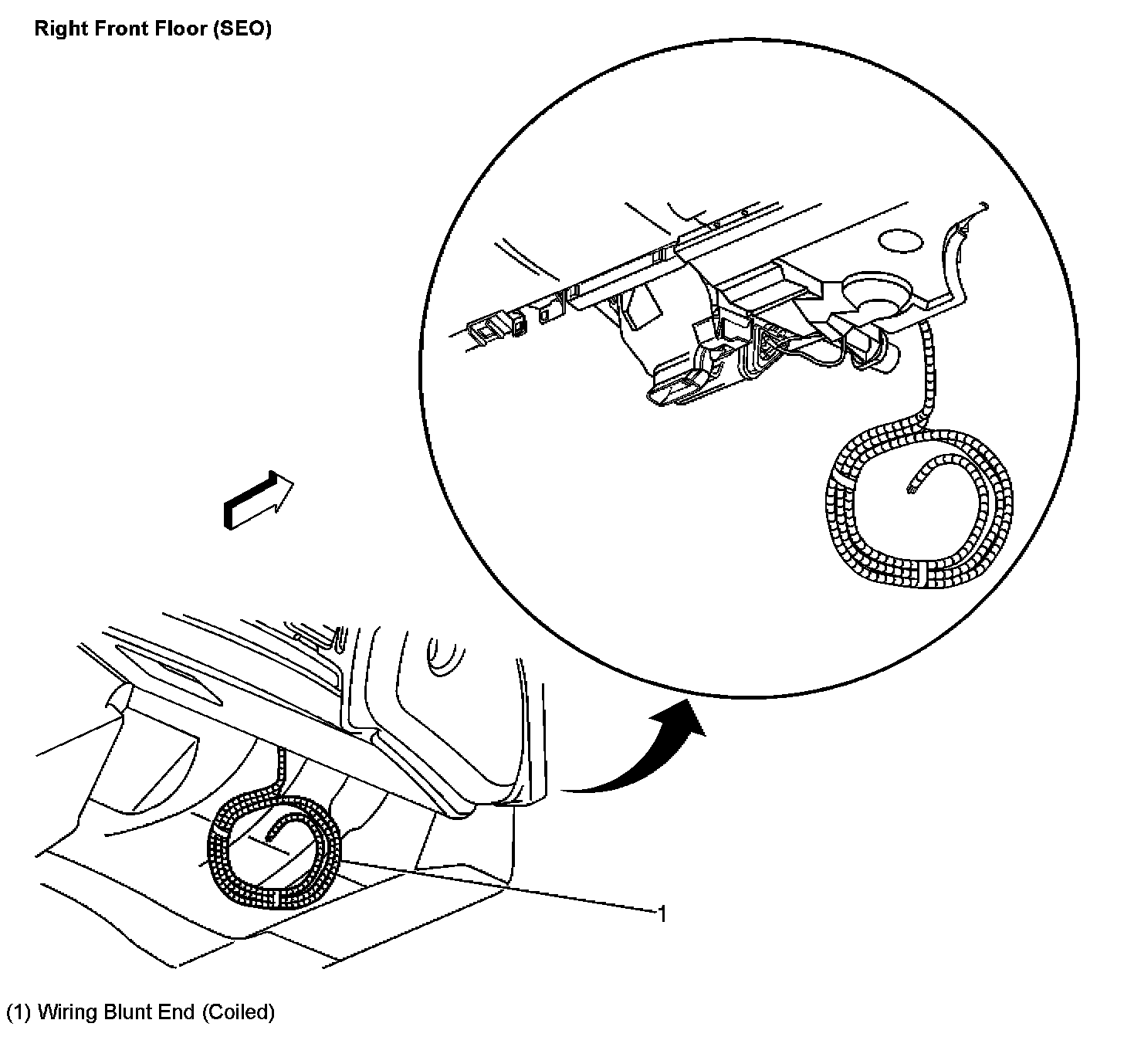 Right Front Floor (SEO)

1

(1) Wiring Blunt End (Coiled)