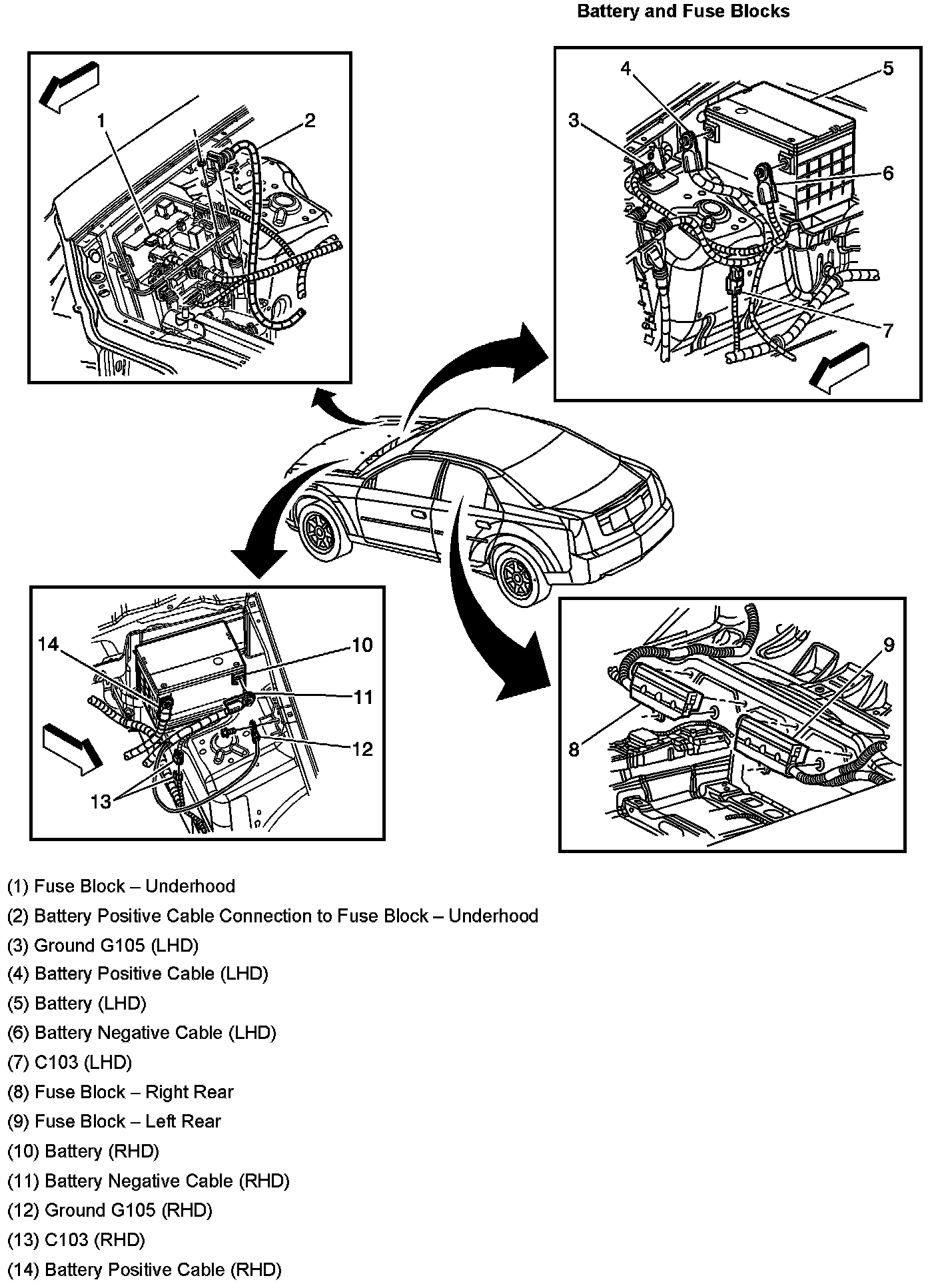 Battery and Fuse Blocks

1
2

4
5
3
6
7

14
10
11
12
13

9
8

(1) Fuse Block – Underhood
(2) Battery Positive Cable Connection to Fuse Block – Underhood
(3) Ground G105 (LHD)
(4) Battery Positive Cable (LHD)
(5) Battery (LHD)
(6) Battery Negative Cable (LHD)
(7) C103 (LHD)
(8) Fuse Block – Right Rear
(9) Fuse Block – Left Rear
(10) Battery (RHD)
(11) Battery Negative Cable (RHD)
(12) Ground G105 (RHD)
(13) C103 (RHD)
(14) Battery Positive Cable (RHD)