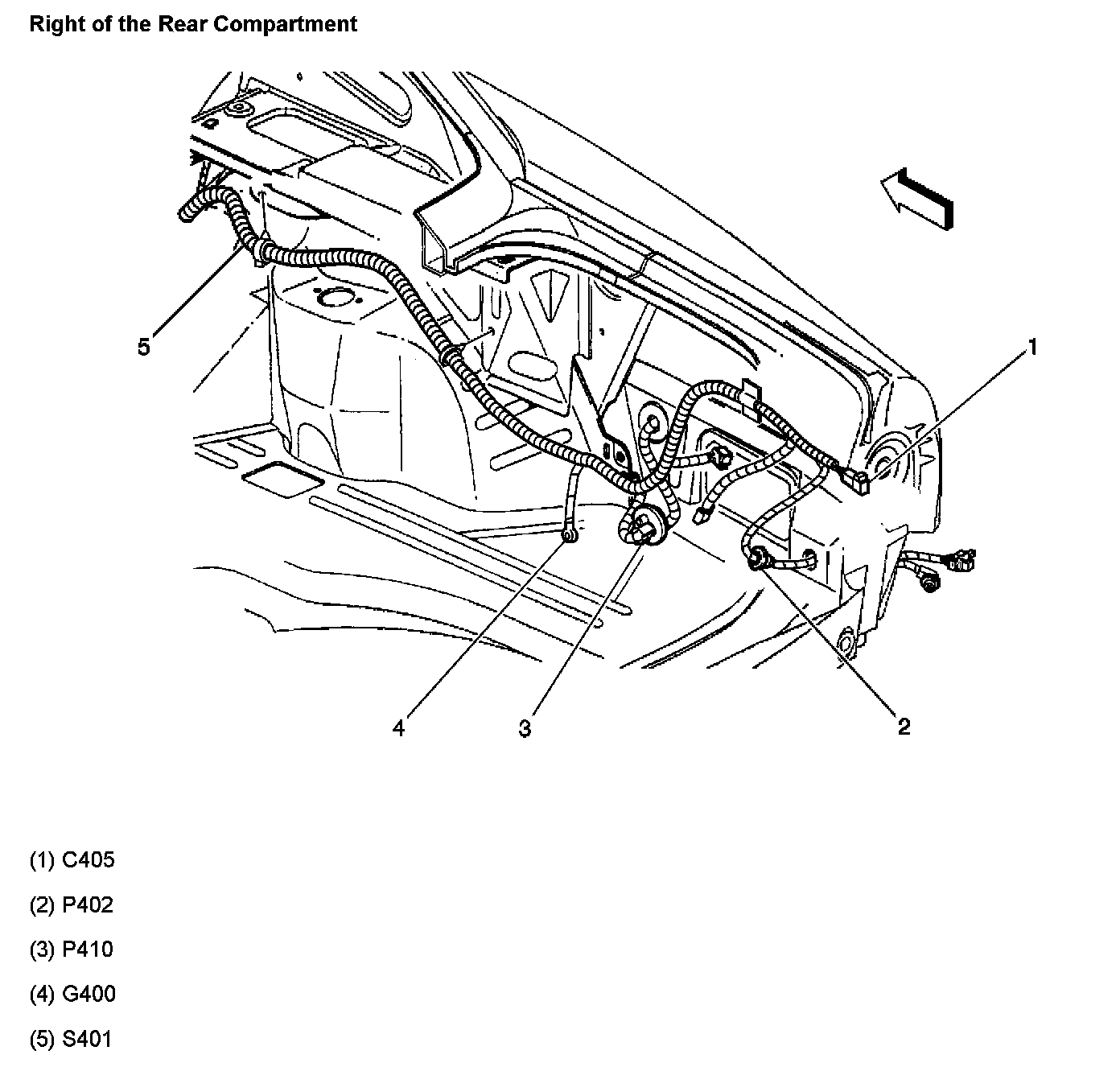 Right of the Rear Compartment

5

1

4

3

2

(1) C405

(2) P402

(3) P410

(4) G400

(5) S401