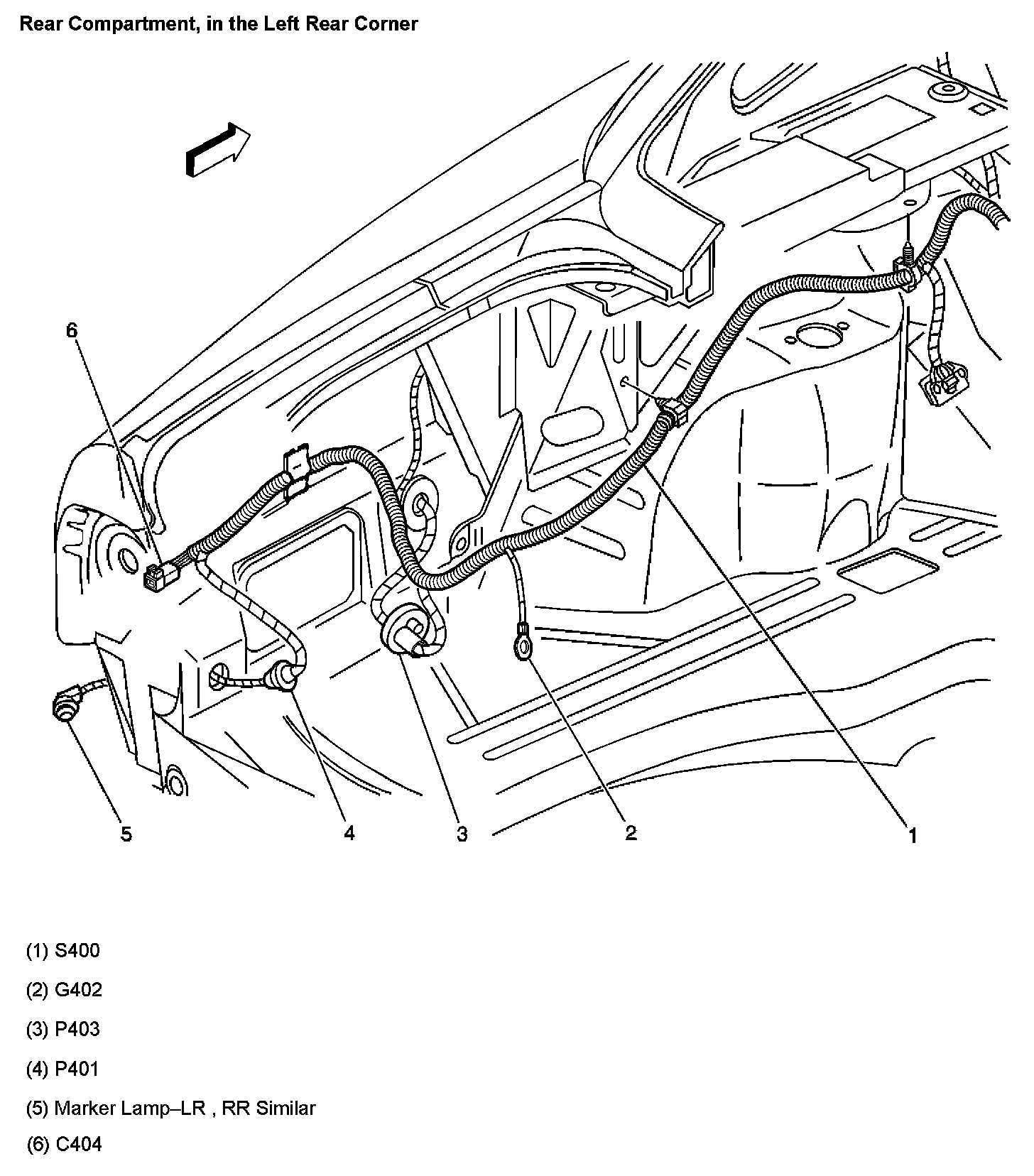 Rear Compartment, in the Left Rear Corner

6

5

4

3

2

1

(1) S400

(2) G402

(3) P403

(4) P401

(5) Marker Lamp–LR , RR Similar

(6) C404