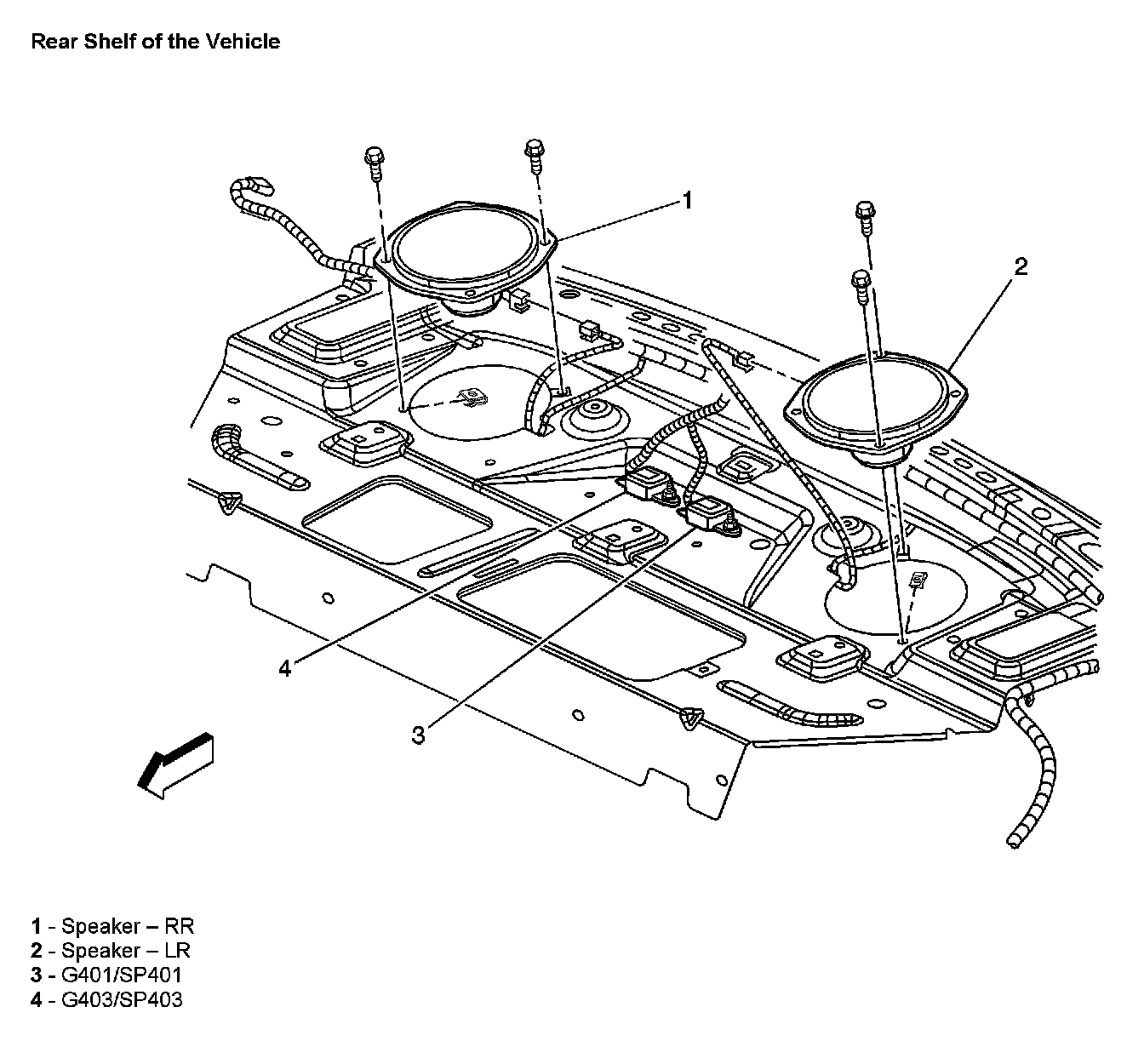 Rear Shelf of the Vehicle

1

2

4

3

1 - Speaker – RR
2 - Speaker – LR
3 - G401/SP401
4 - G403/SP403