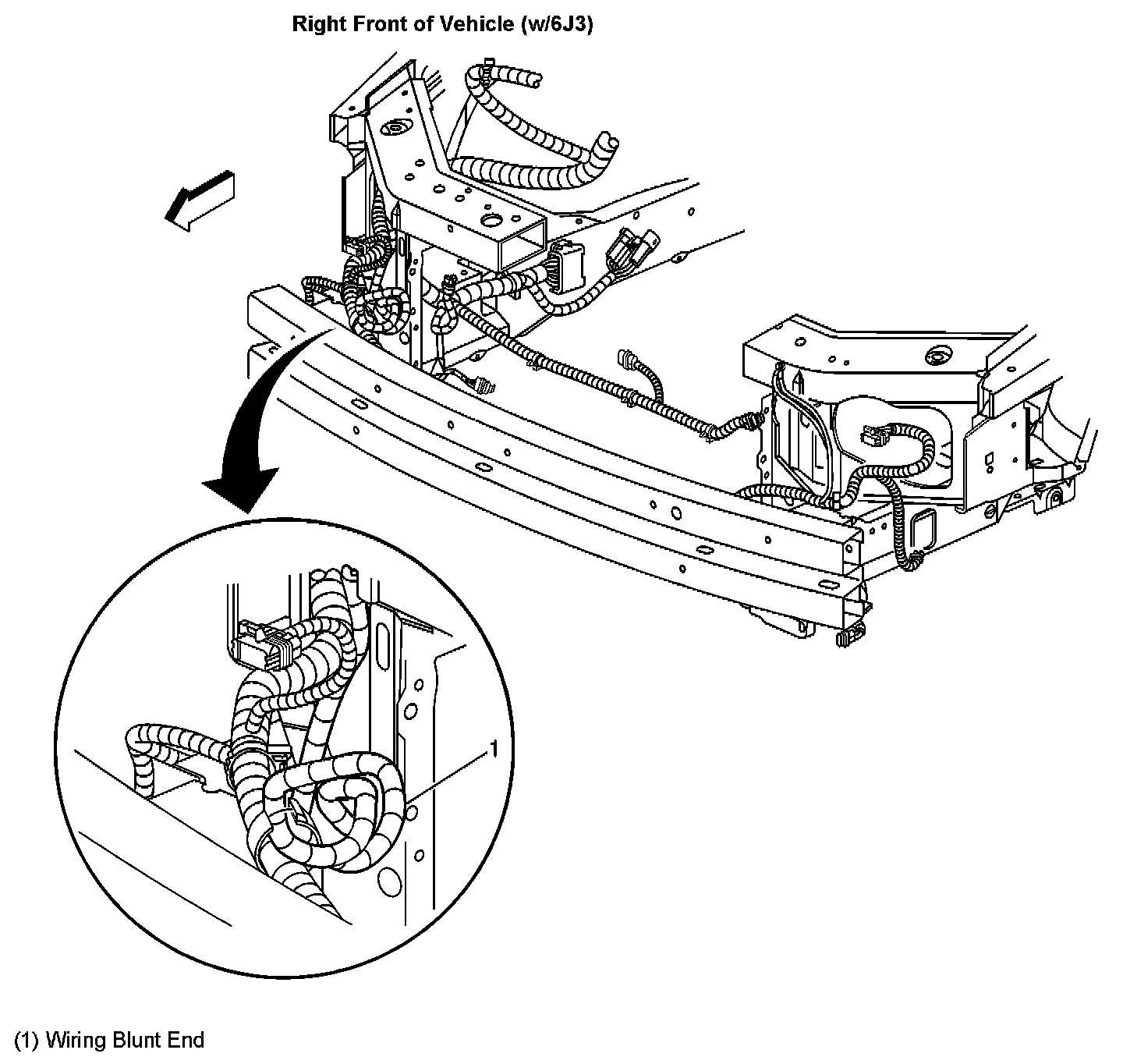 Right Front of Vehicle (w/6J3)

1

(1) Wiring Blunt End