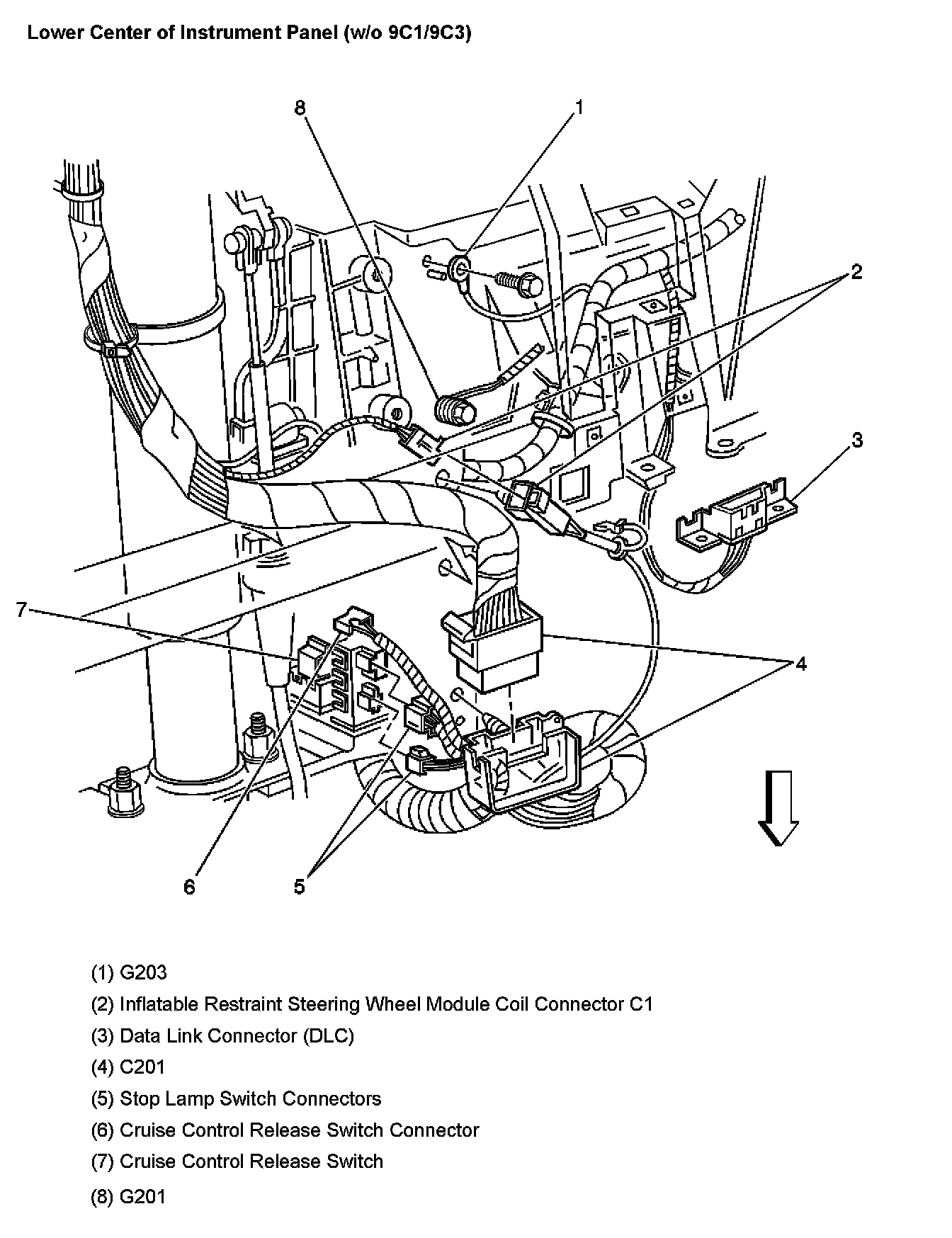 Lower Center of Instrument Panel (w/o 9C1/9C3)

8
1
2
3
7
4
6
5

(1) G203
(2) Inflatable Restraint Steering Wheel Module Coil Connector C1
(3) Data Link Connector (DLC)
(4) C201
(5) Stop Lamp Switch Connectors
(6) Cruise Control Release Switch Connector
(7) Cruise Control Release Switch
(8) G201