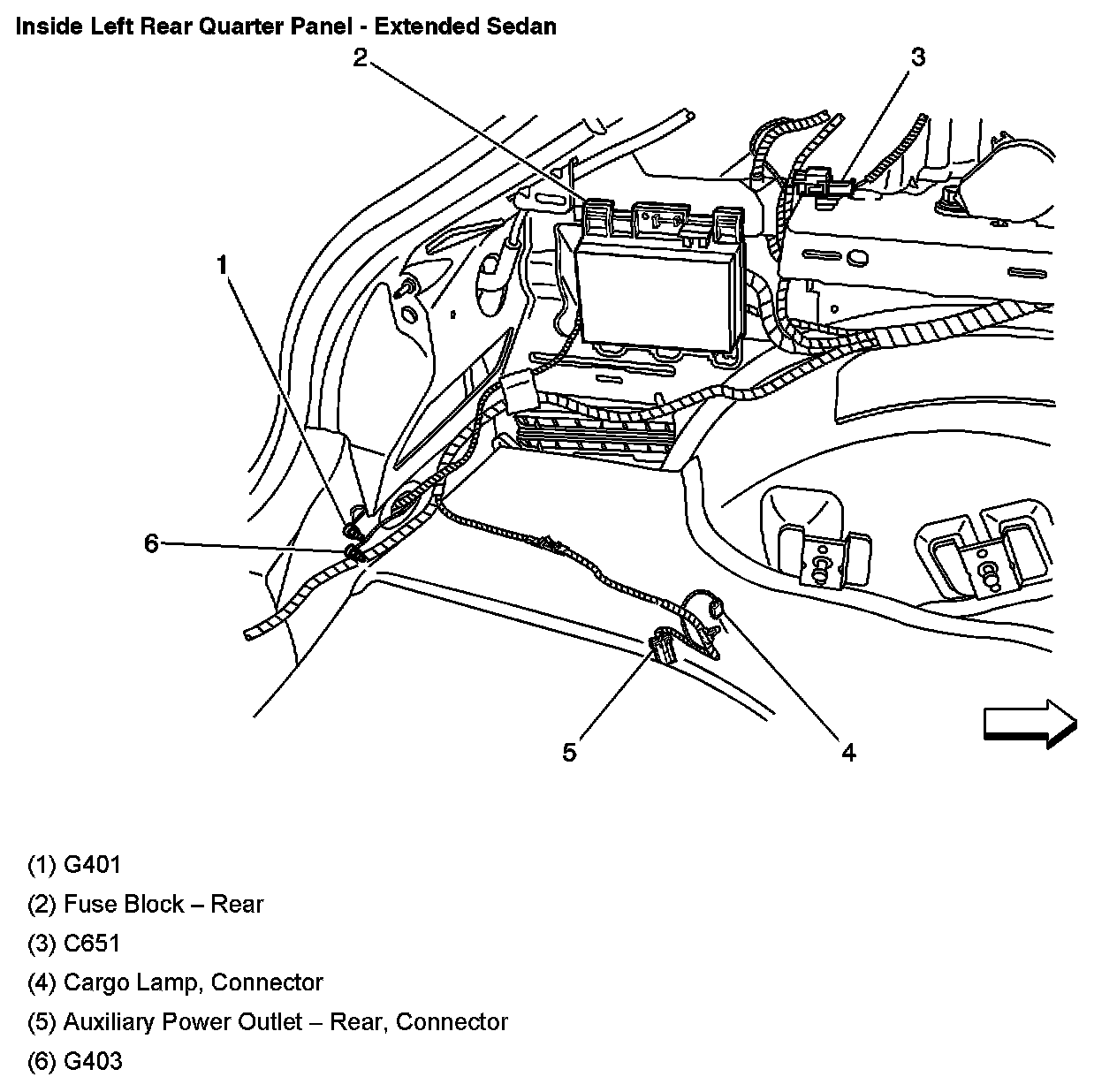 Inside Left Rear Quarter Panel - Extended Sedan

2

3

1

6

5

4

(1) G401

(2) Fuse Block – Rear

(3) C651

(4) Cargo Lamp, Connector

(5) Auxiliary Power Outlet – Rear, Connector

(6) G403