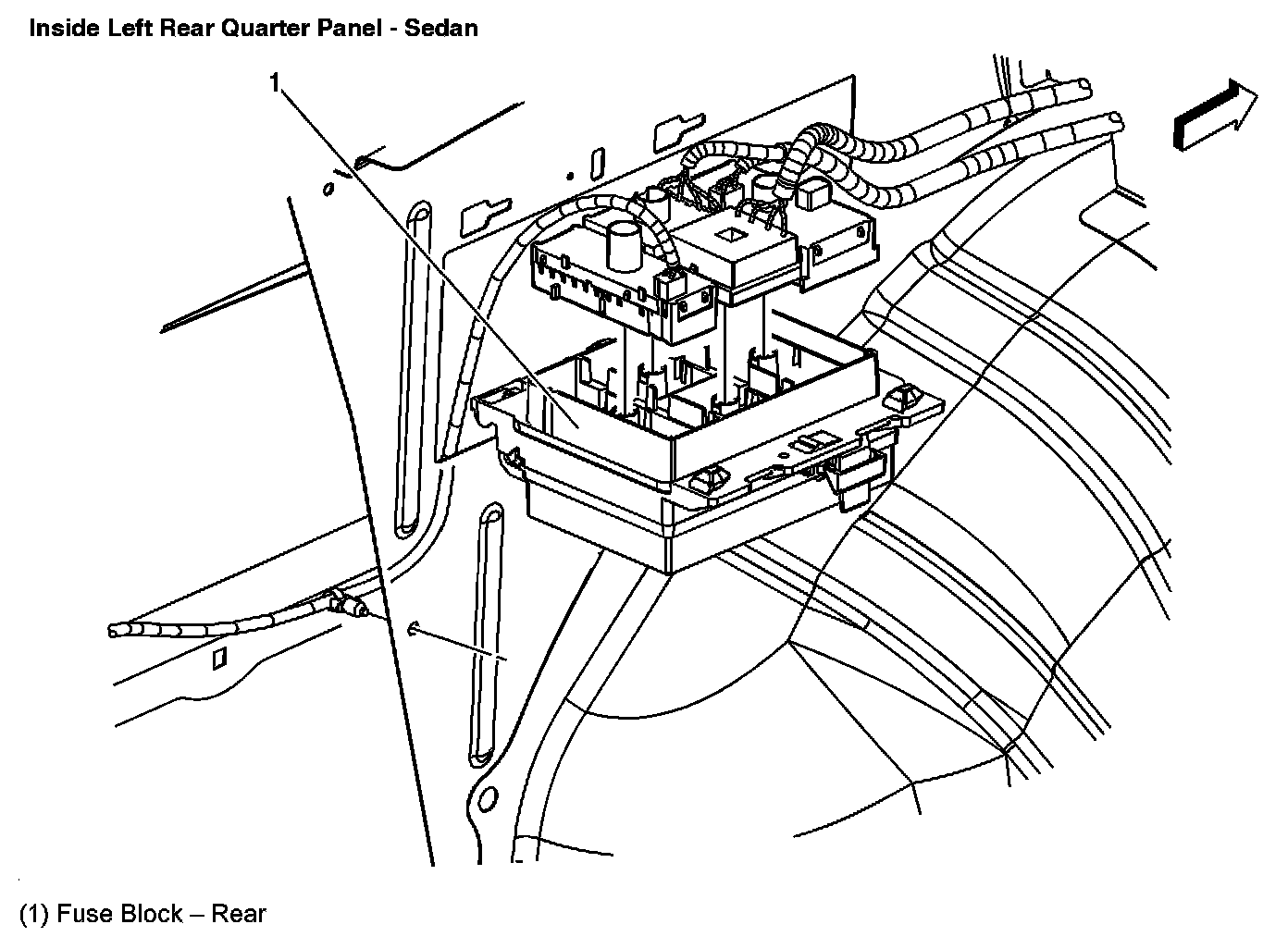 Inside Left Rear Quarter Panel - Sedan

1

(1) Fuse Block – Rear