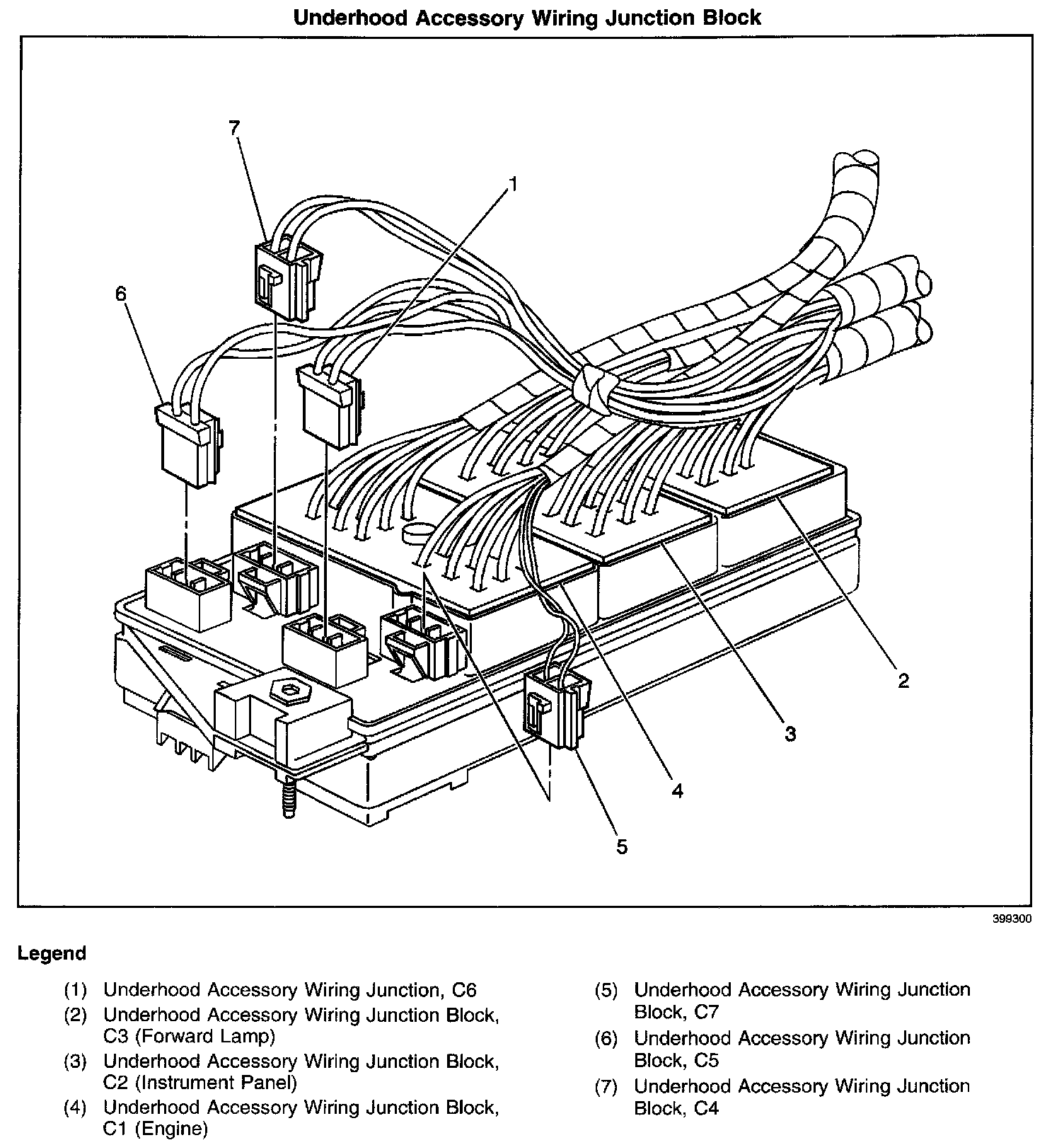 Underhood Accessory Wiring Junction Block

7

1

6

2

3

4

5

399300

Legend

(1) Underhood Accessory Wiring Junction, C6

(2) Underhood Accessory Wiring Junction Block, C3 (Forward Lamp)

(3) Underhood Accessory Wiring Junction Block, C2 (Instrument Panel)

(4) Underhood Accessory Wiring Junction Block, C1 (Engine)

(5) Underhood Accessory Wiring Junction Block, C7

(6) Underhood Accessory Wiring Junction Block, C5

(7) Underhood Accessory Wiring Junction Block, C4