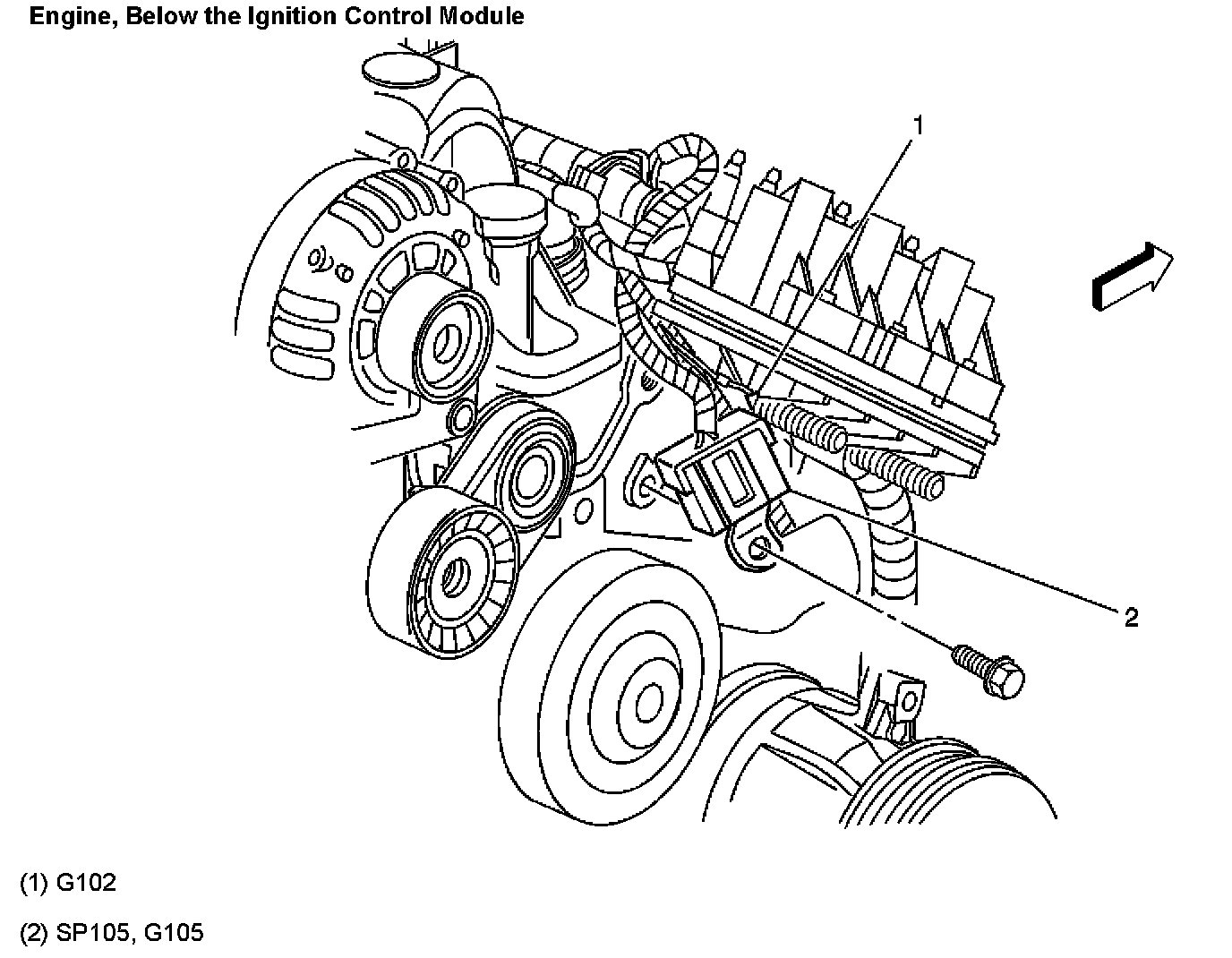 Engine, Below the Ignition Control Module

1

2

(1) G102

(2) SP105, G105