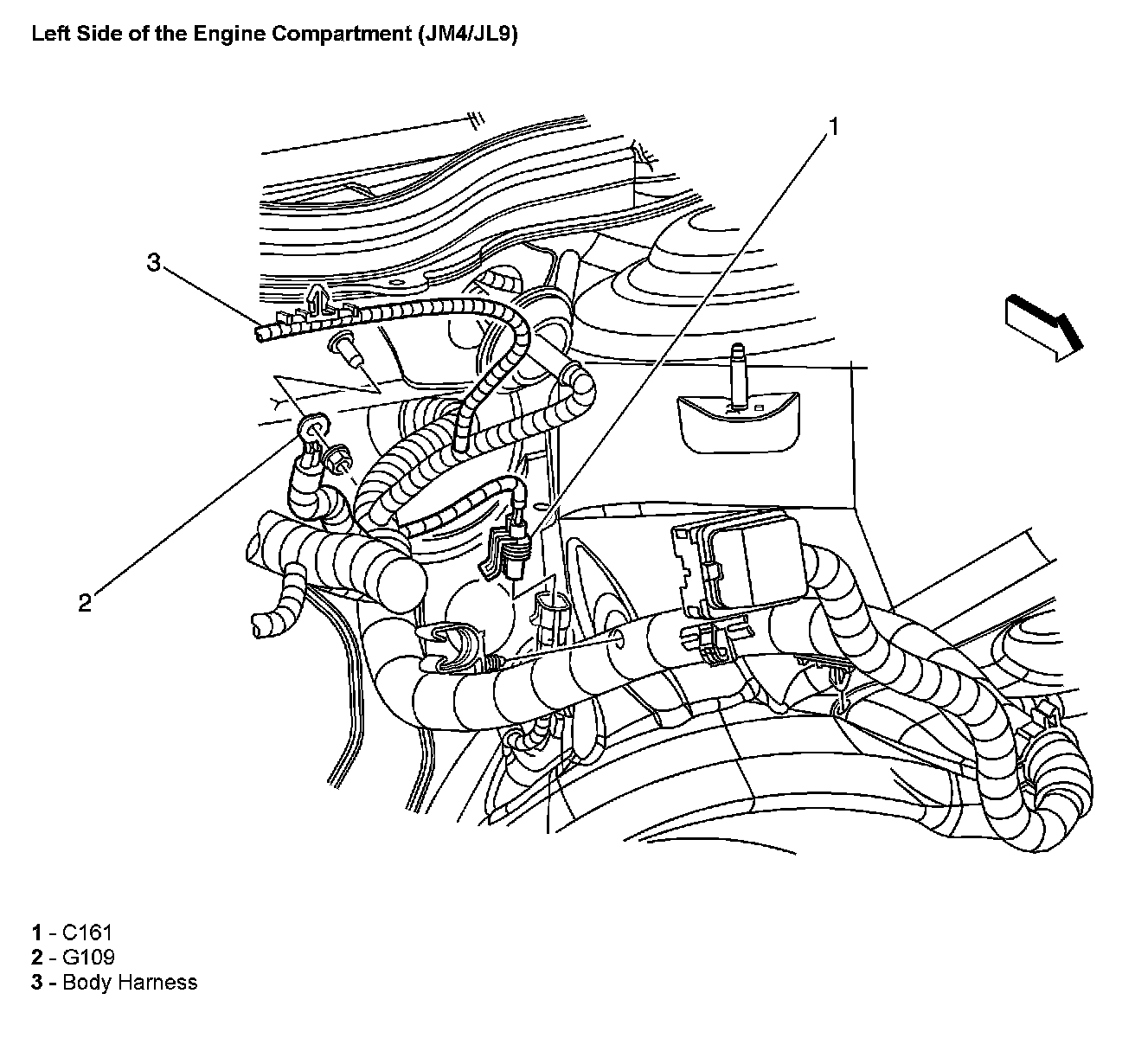 Left Side of the Engine Compartment (JM4/JL9)

1

3

2

1 - C161
2 - G109
3 - Body Harness