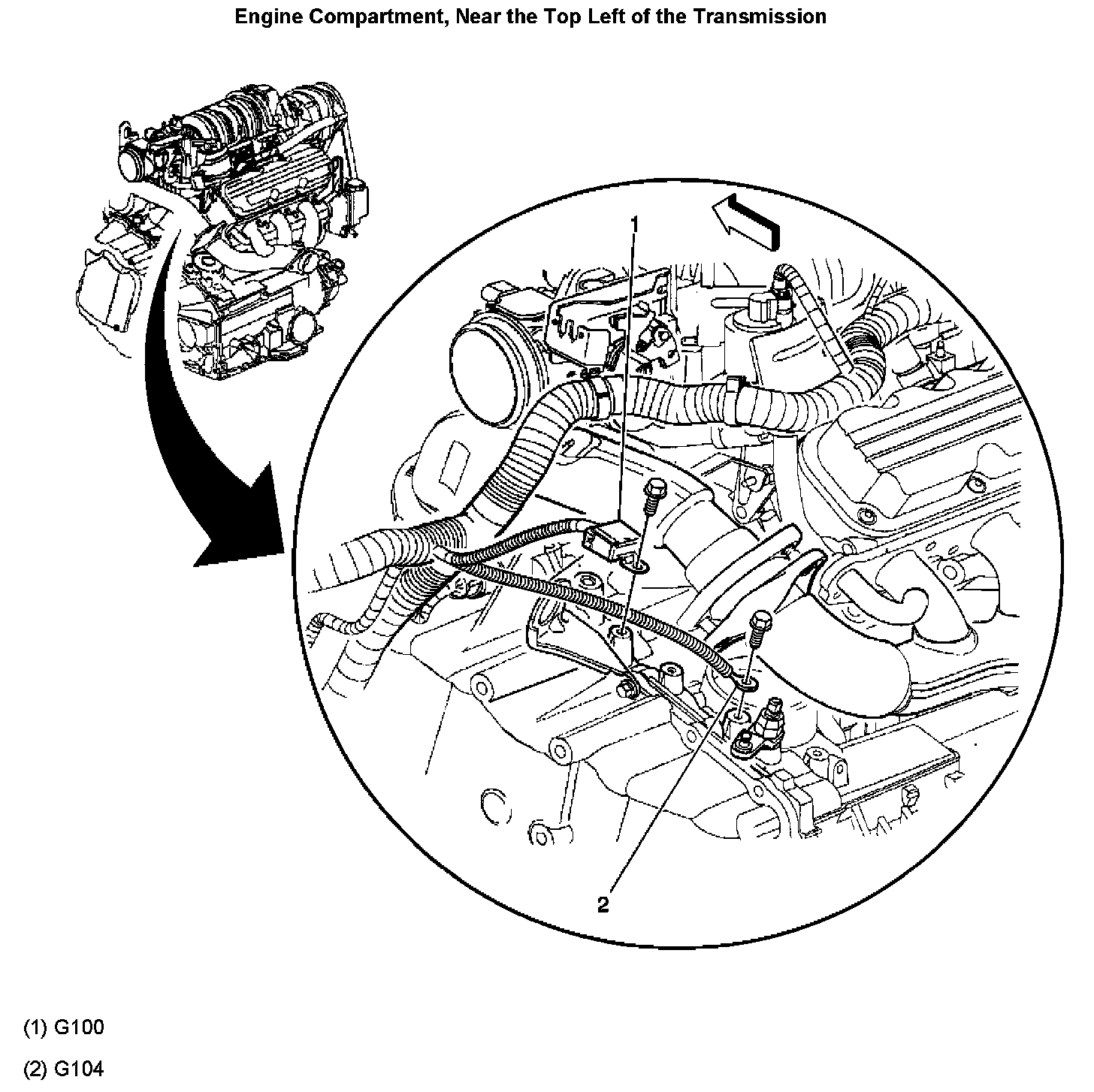 Engine Compartment, Near the Top Left of the Transmission

1

2

(1) G100

(2) G104