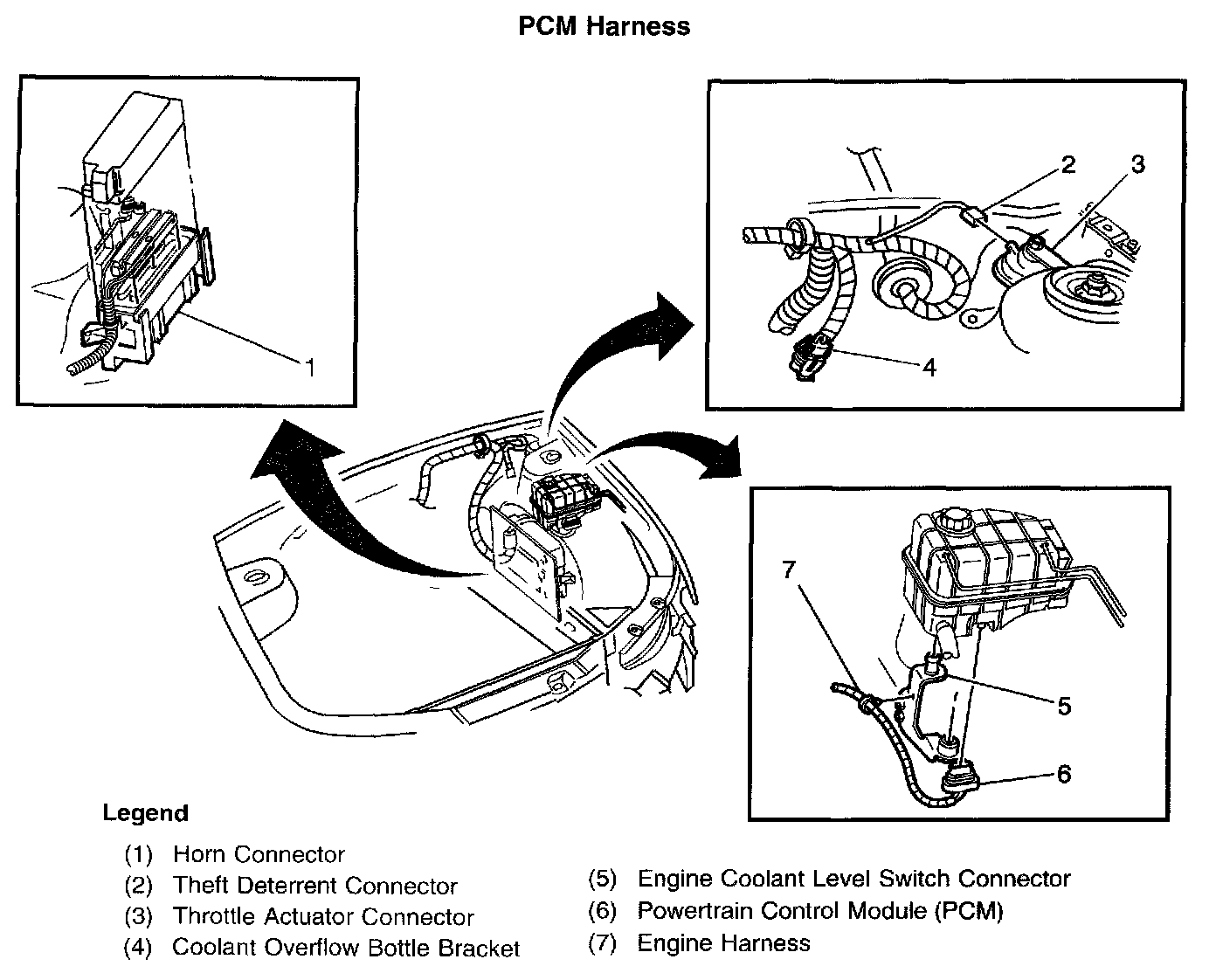 PCM Harness

1

2
3
4

7
5
6

Legend

(1) Horn Connector
(2) Theft Deterrent Connector
(3) Throttle Actuator Connector
(4) Coolant Overflow Bottle Bracket

(5) Engine Coolant Level Switch Connector
(6) Powertrain Control Module (PCM)
(7) Engine Harness