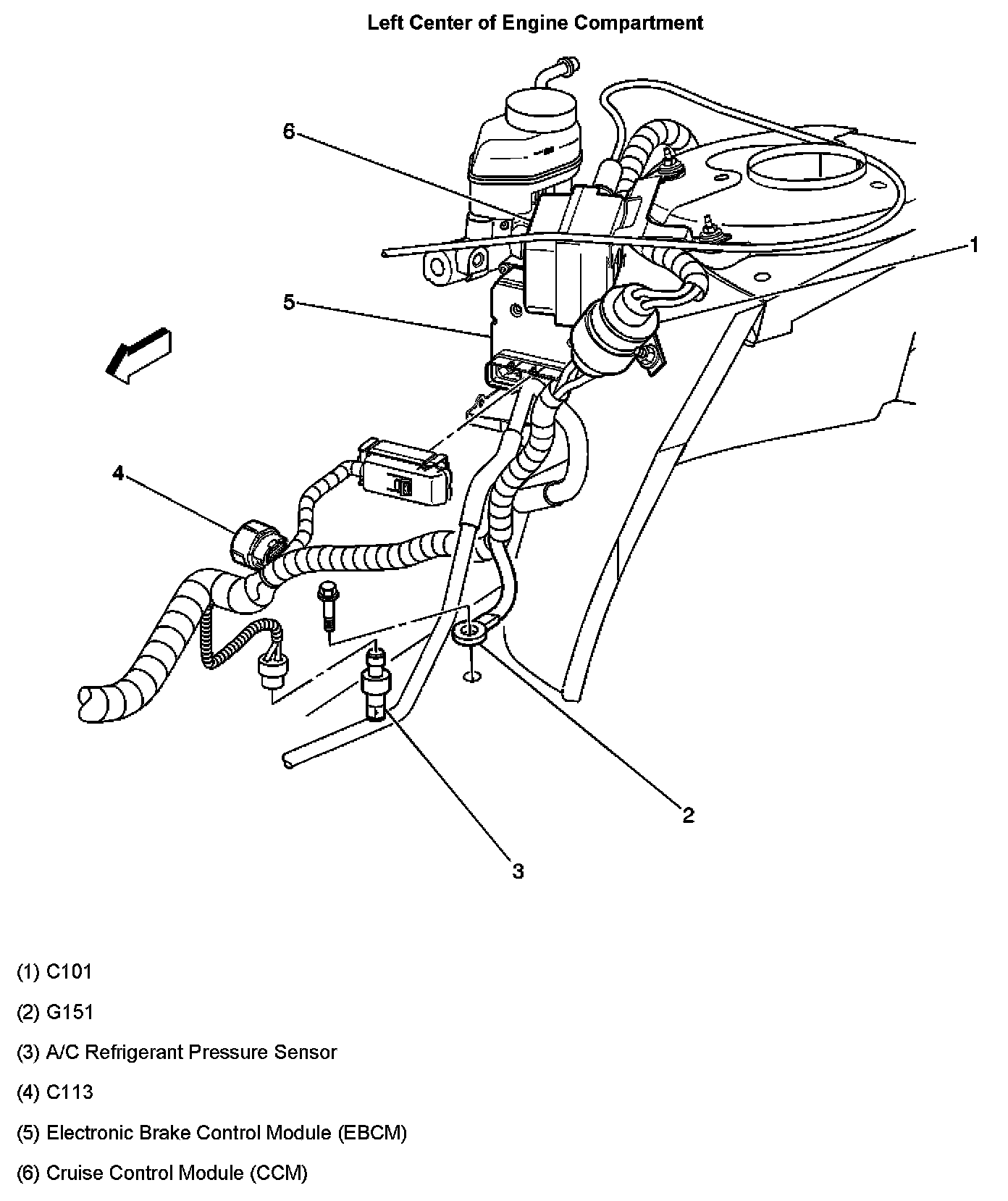 Left Center of Engine Compartment

6

1

5

4

2

3

(1) C101

(2) G151

(3) A/C Refrigerant Pressure Sensor

(4) C113

(5) Electronic Brake Control Module (EBCM)

(6) Cruise Control Module (CCM)