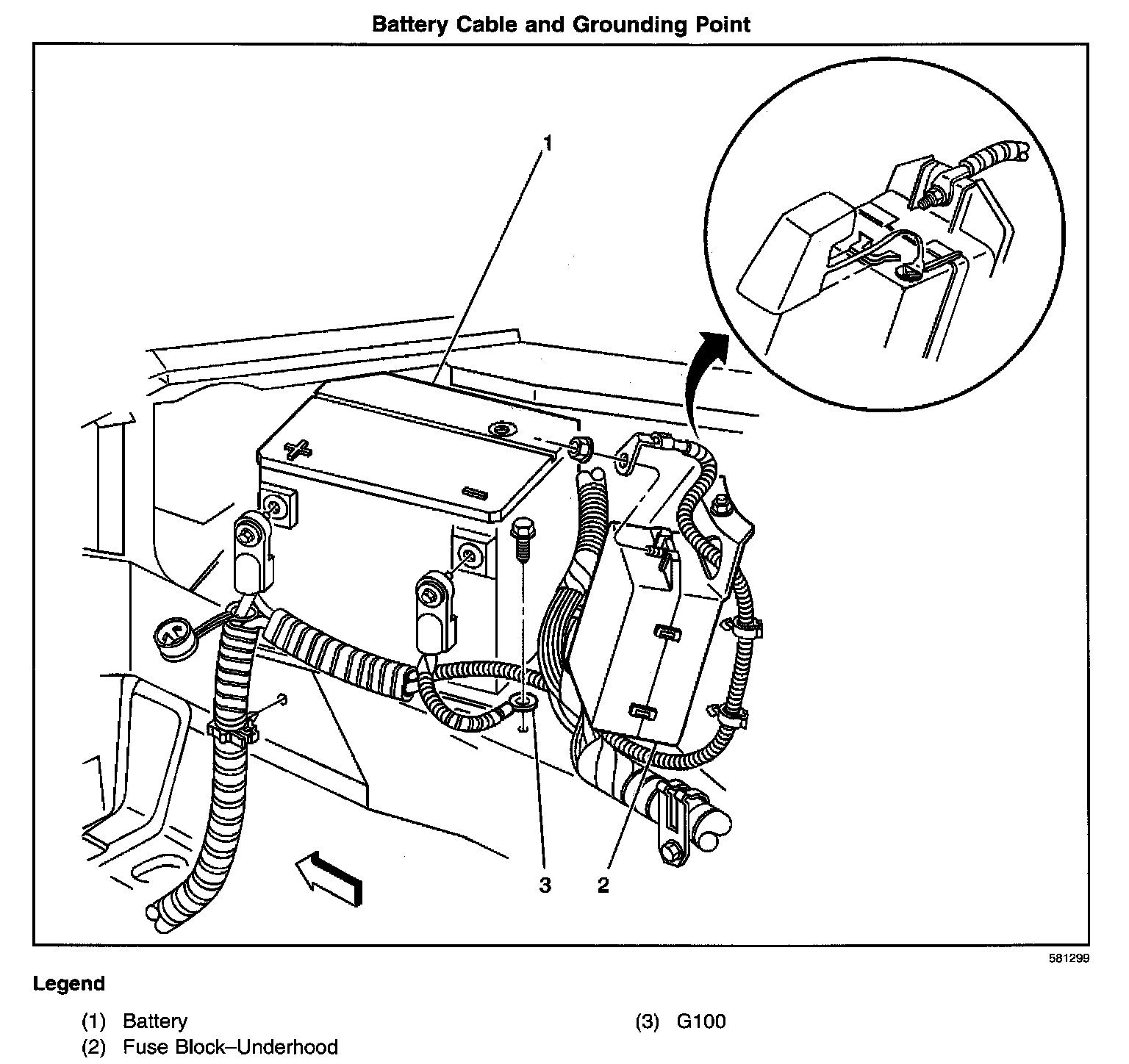 Battery Cable and Grounding Point

1

3

2

581299

Legend

(1) Battery

(2) Fuse Block–Underhood

(3) G100