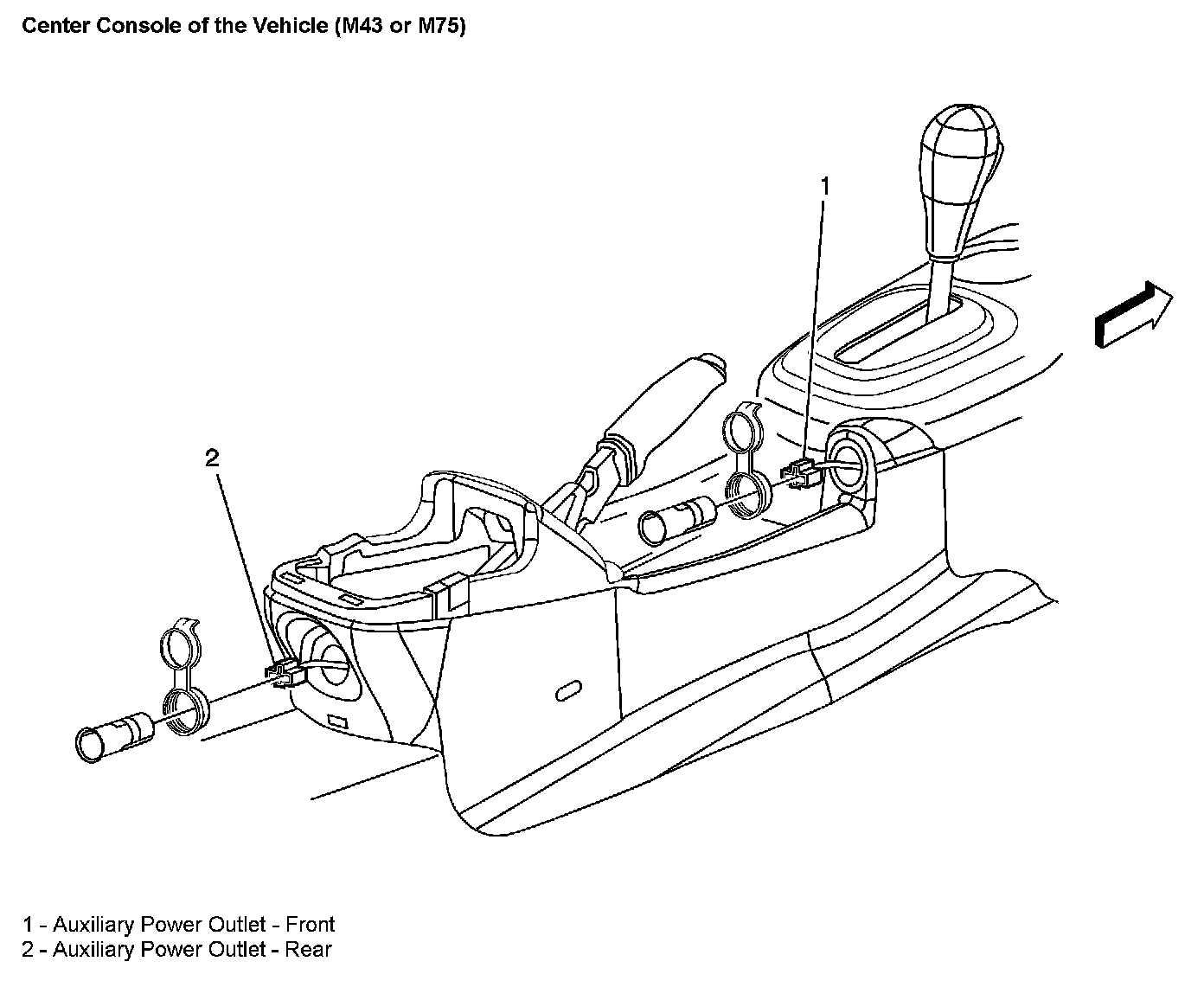 Center Console of the Vehicle (M43 or M75)

1

2

1 - Auxiliary Power Outlet - Front
2 - Auxiliary Power Outlet - Rear