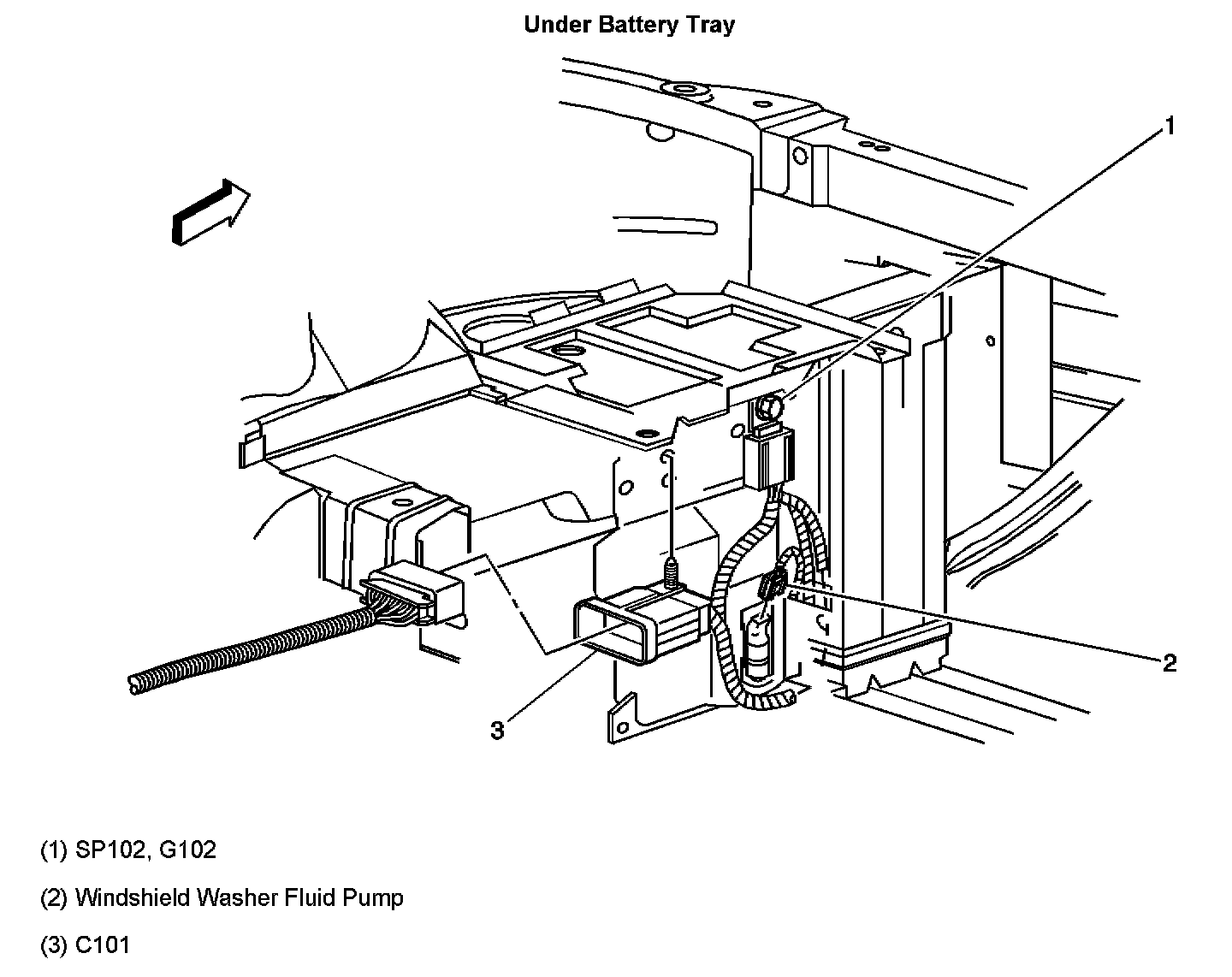 Under Battery Tray

1

2

3

(1) SP102, G102

(2) Windshield Washer Fluid Pump

(3) C101