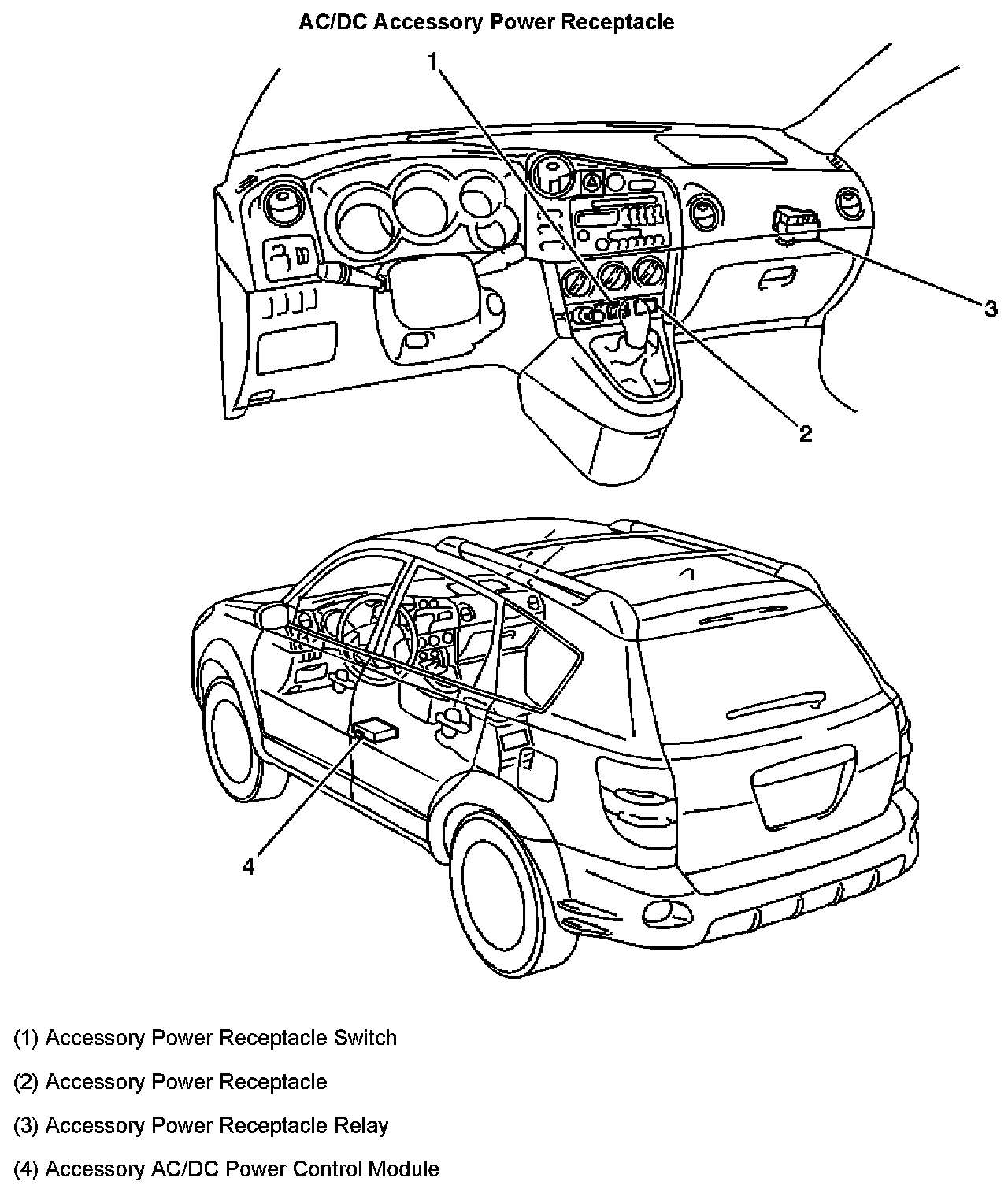 AC/DC Accessory Power Receptacle

1

3

2

4

(1) Accessory Power Receptacle Switch

(2) Accessory Power Receptacle

(3) Accessory Power Receptacle Relay

(4) Accessory AC/DC Power Control Module