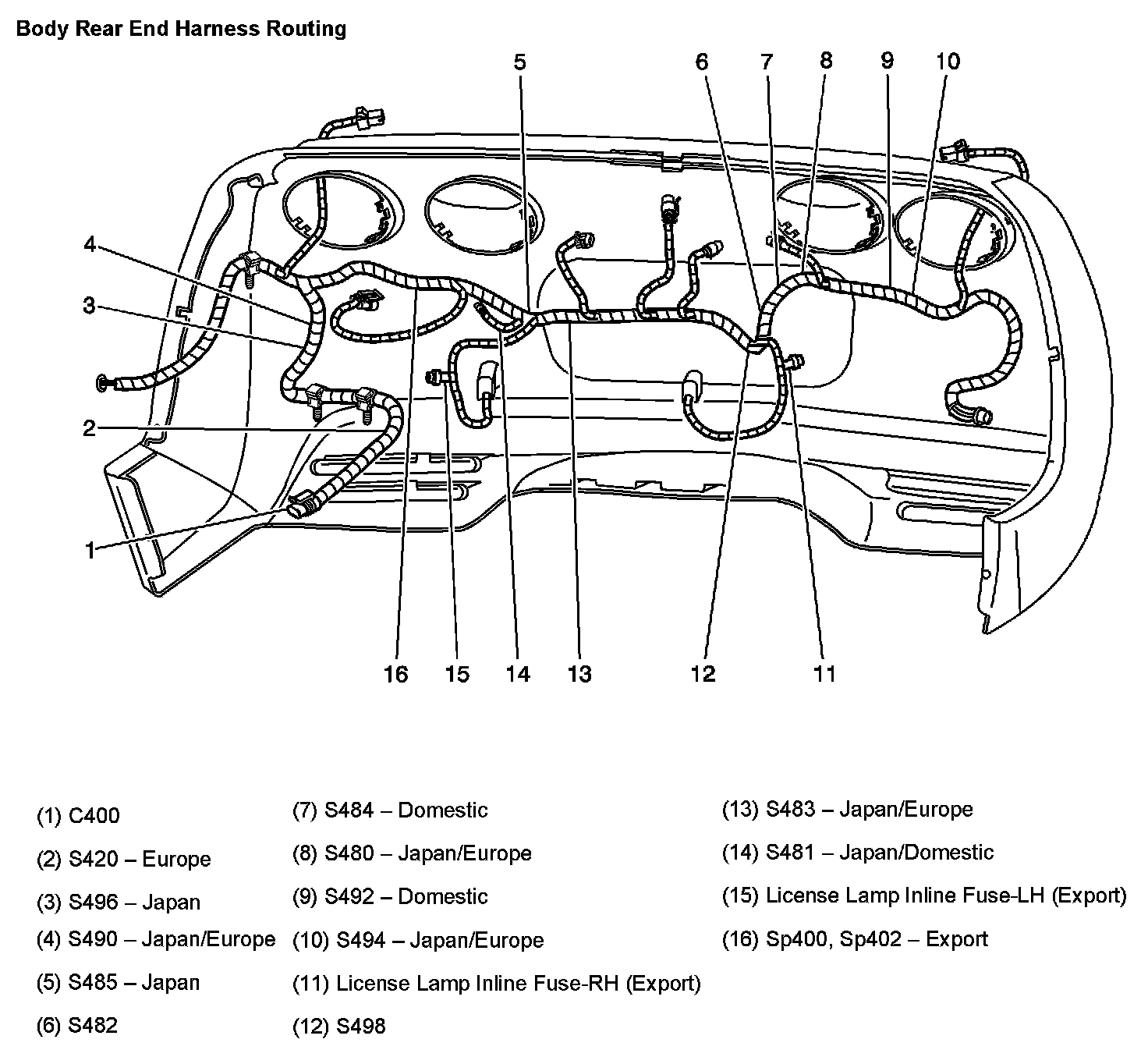 Body Rear End Harness Routing

5
6
7
8
9
10
4
3
2
1
16
15
14
13
12
11

(1) C400

(2) S420 – Europe

(3) S496 – Japan

(4) S490 – Japan/Europe

(5) S485 – Japan

(6) S482

(7) S484 – Domestic

(8) S480 – Japan/Europe

(9) S492 – Domestic

(10) S494 – Japan/Europe

(11) License Lamp Inline Fuse-RH (Export)

(12) S498

(13) S483 – Japan/Europe

(14) S481 – Japan/Domestic

(15) License Lamp Inline Fuse-LH (Export)

(16) Sp400, Sp402 – Export