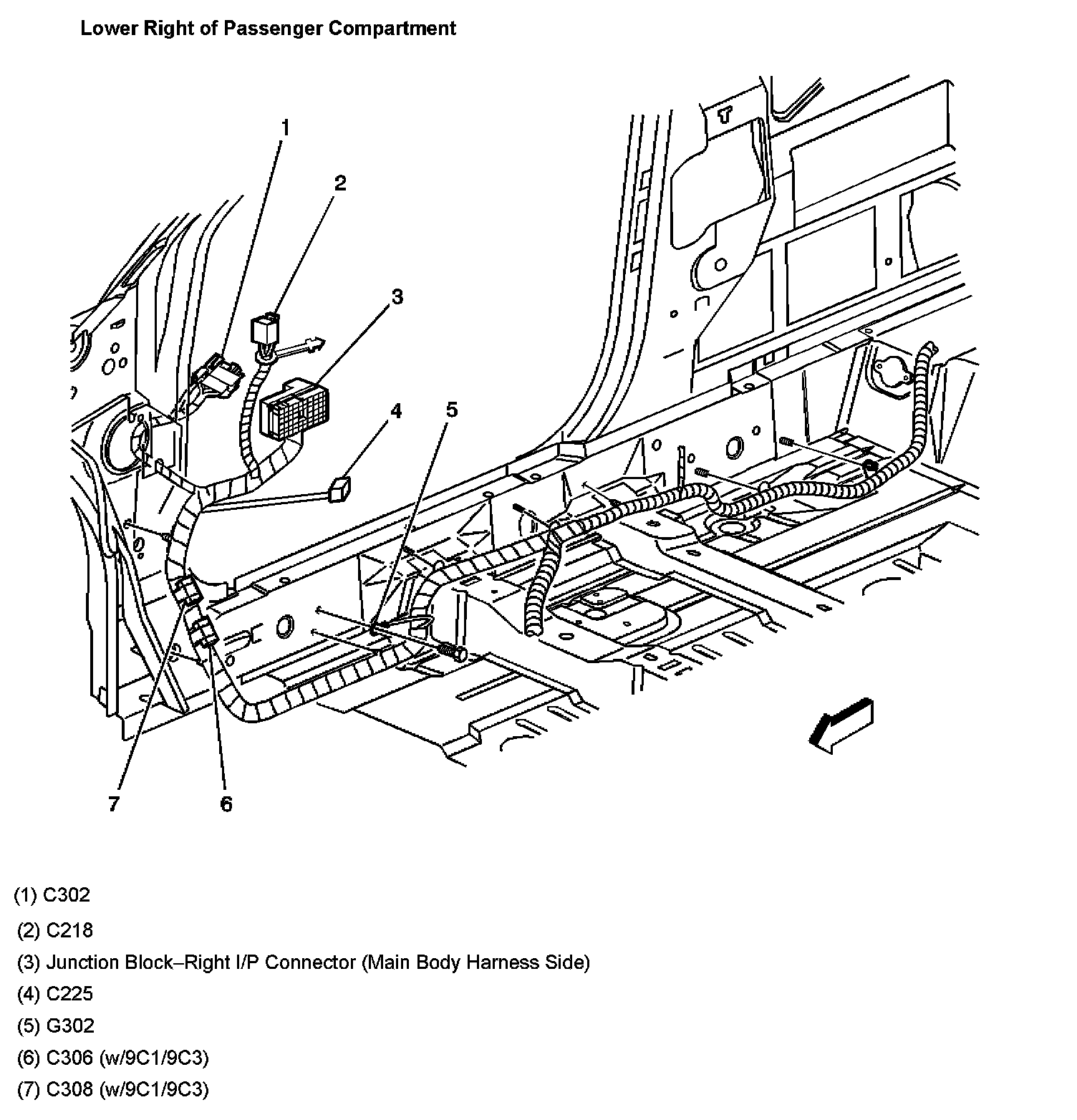 Lower Right of Passenger Compartment

1
2
3
4
5
7
6

(1) C302

(2) C218

(3) Junction Block–Right I/P Connector (Main Body Harness Side)

(4) C225

(5) G302

(6) C306 (w/9C1/9C3)

(7) C308 (w/9C1/9C3)